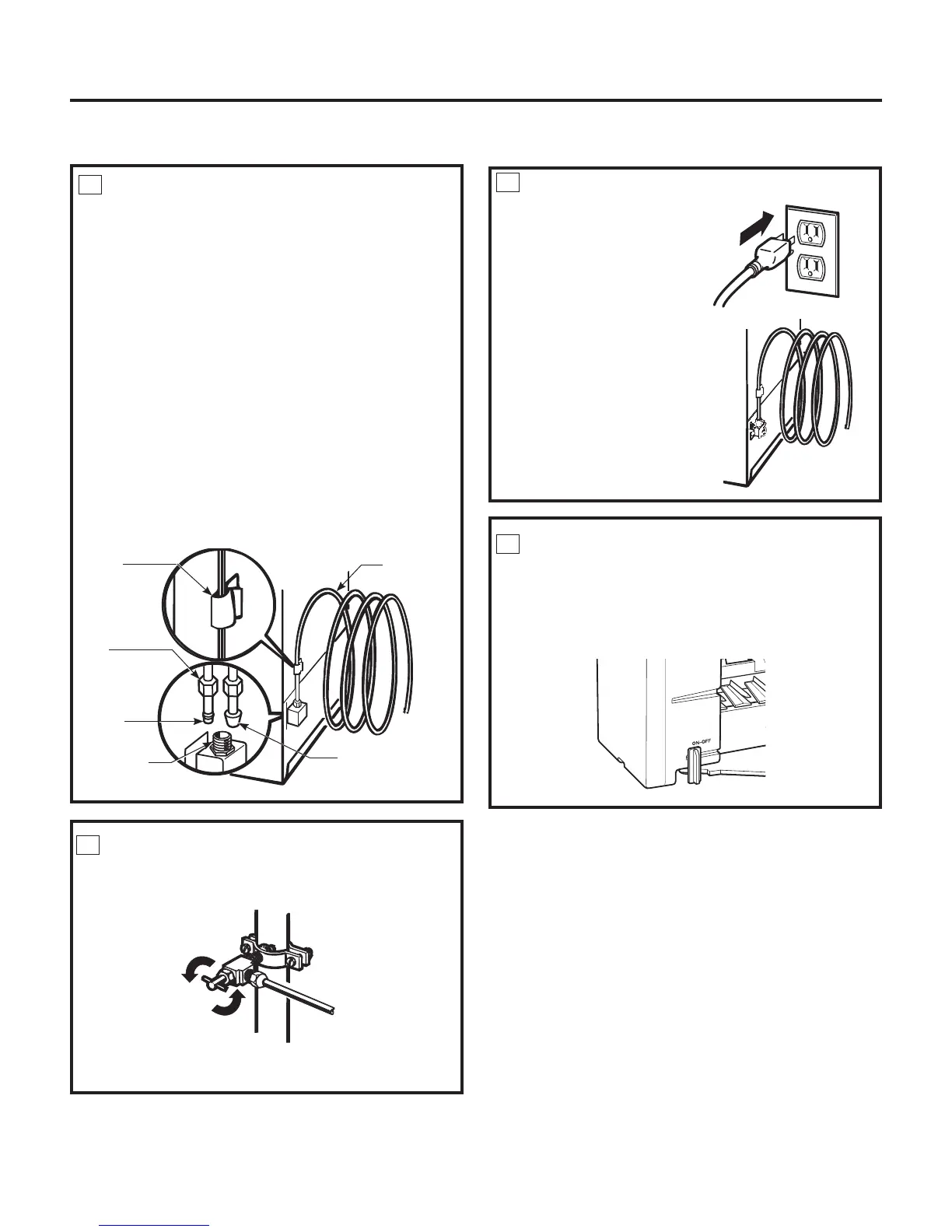 ON–OFF