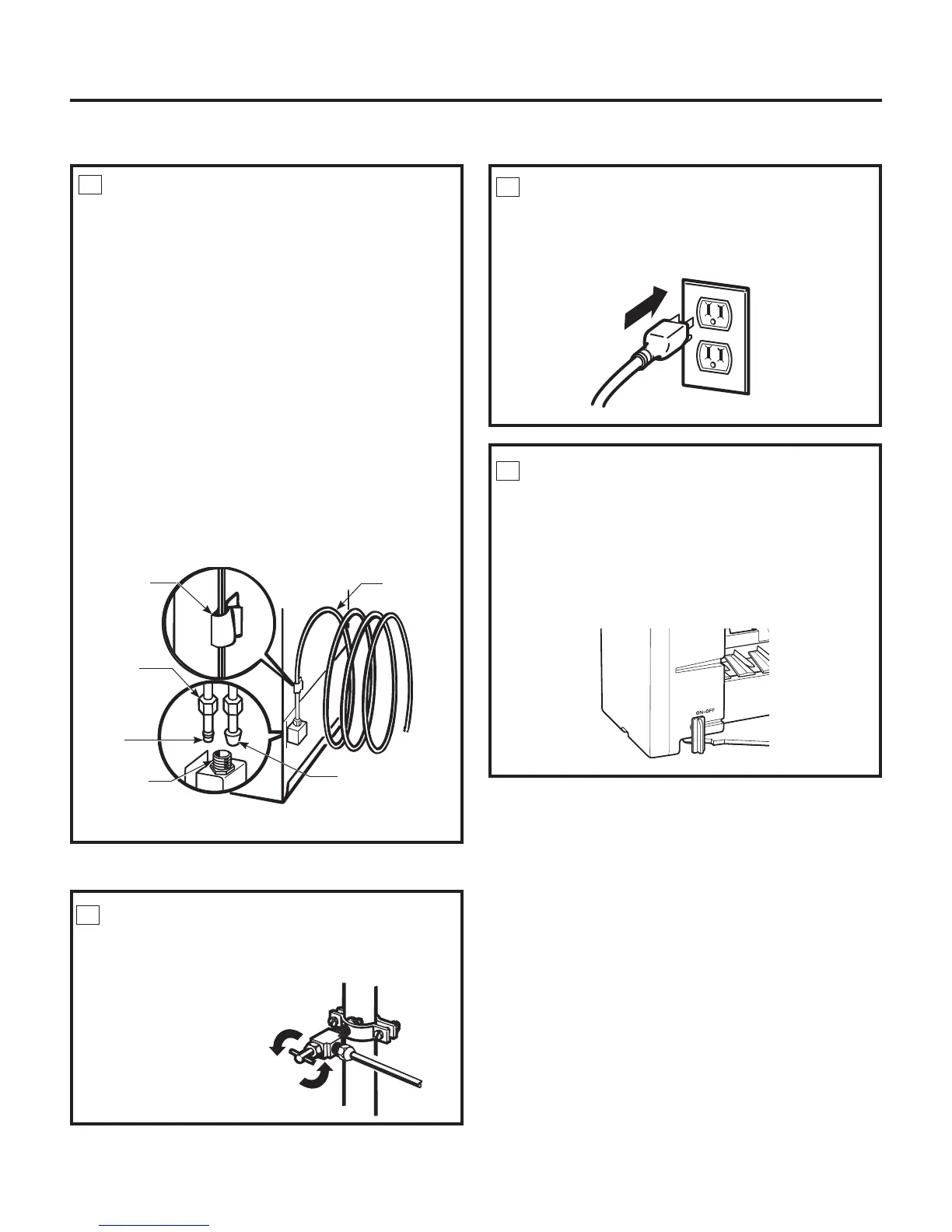 ON–OFF