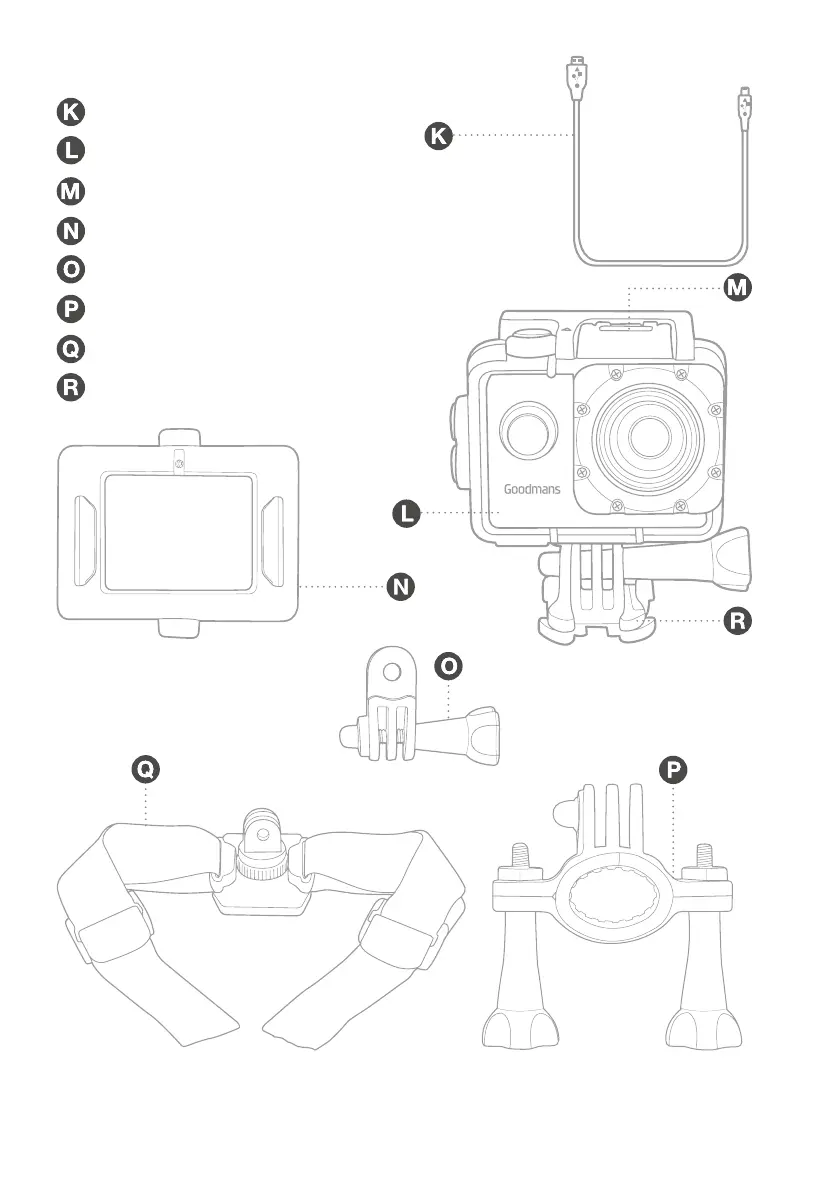 K
L
M
N
O
P
Q
R

K

M

Goodmans

L

N

R

O

Q

P