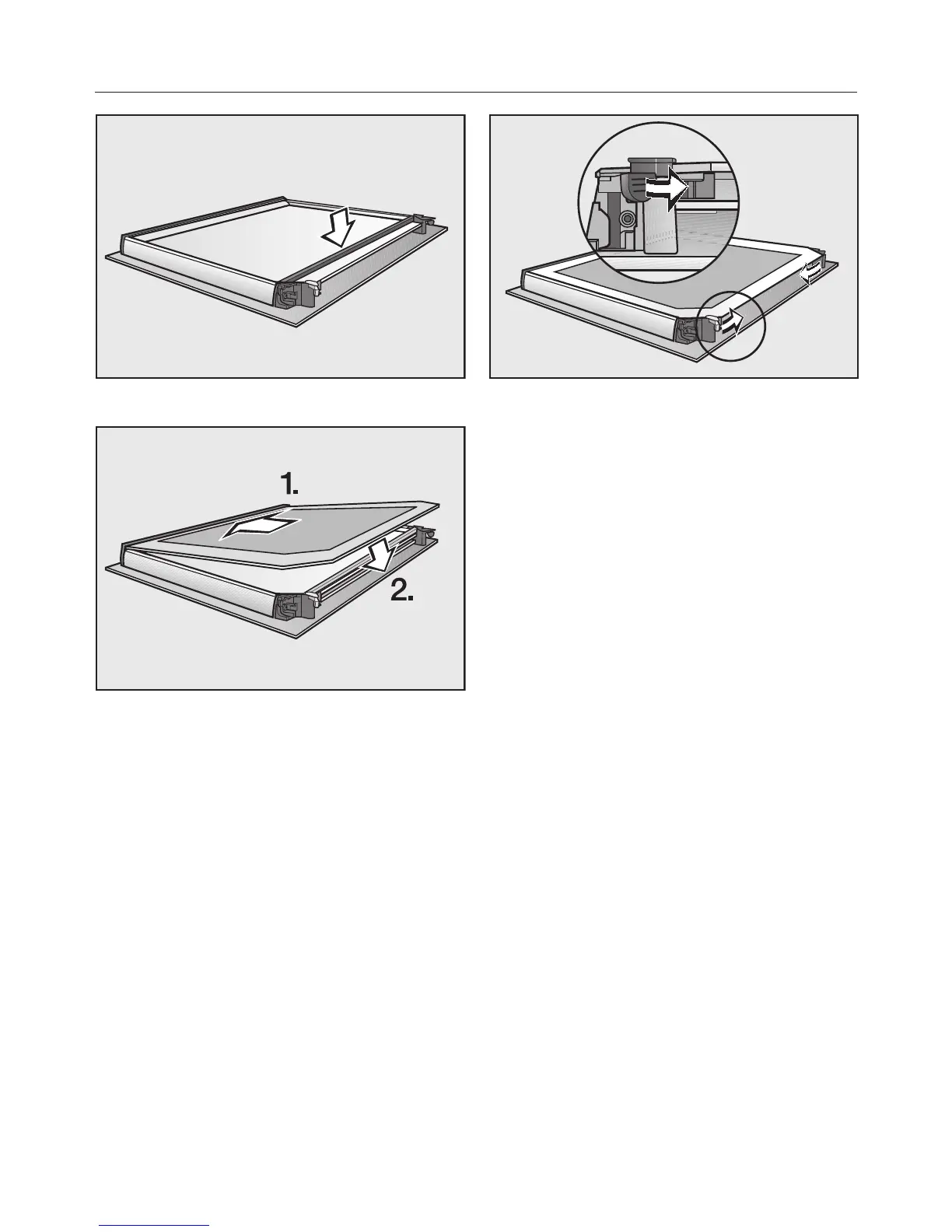 1.

2.