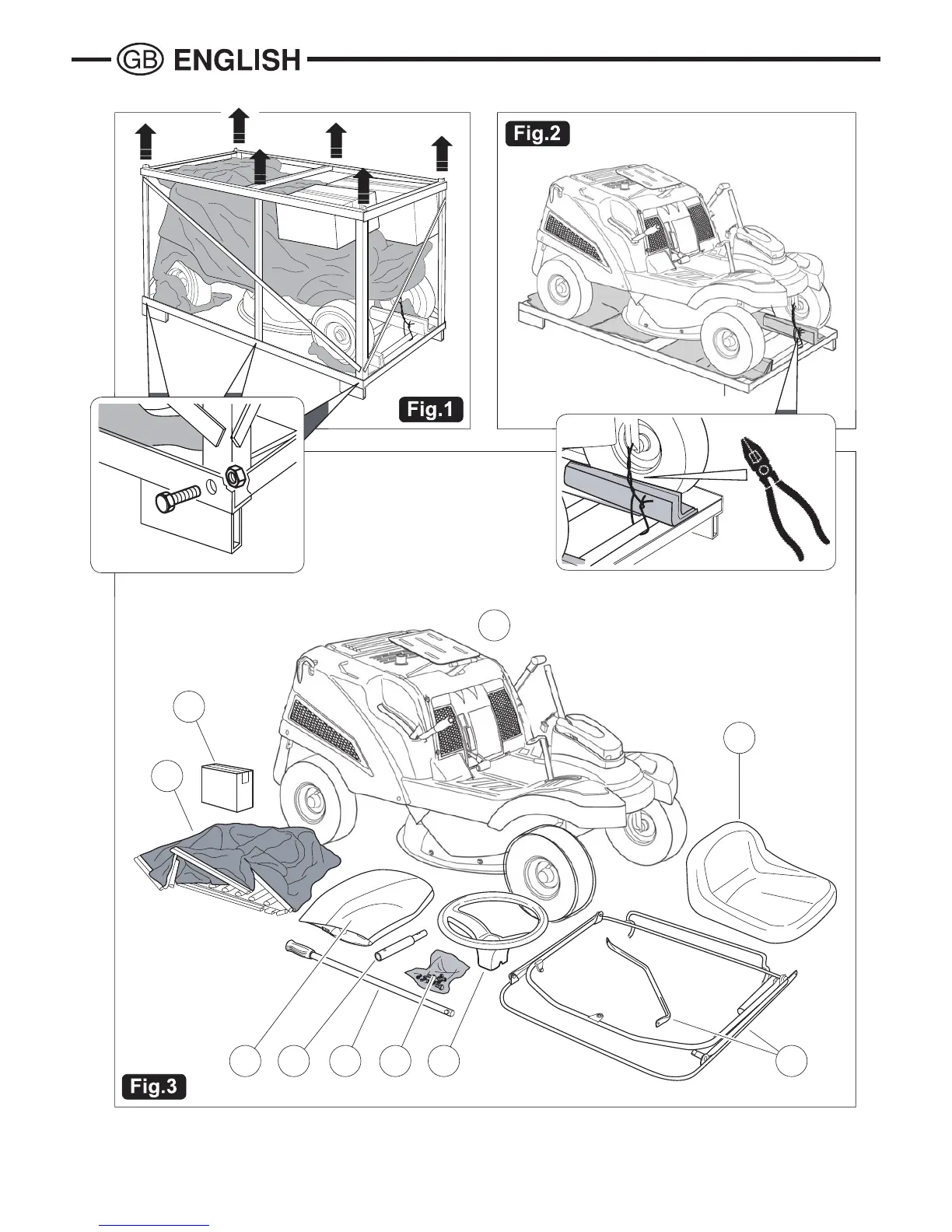 GB ENGLISH

Fig.1

Fig.2

Fig.3