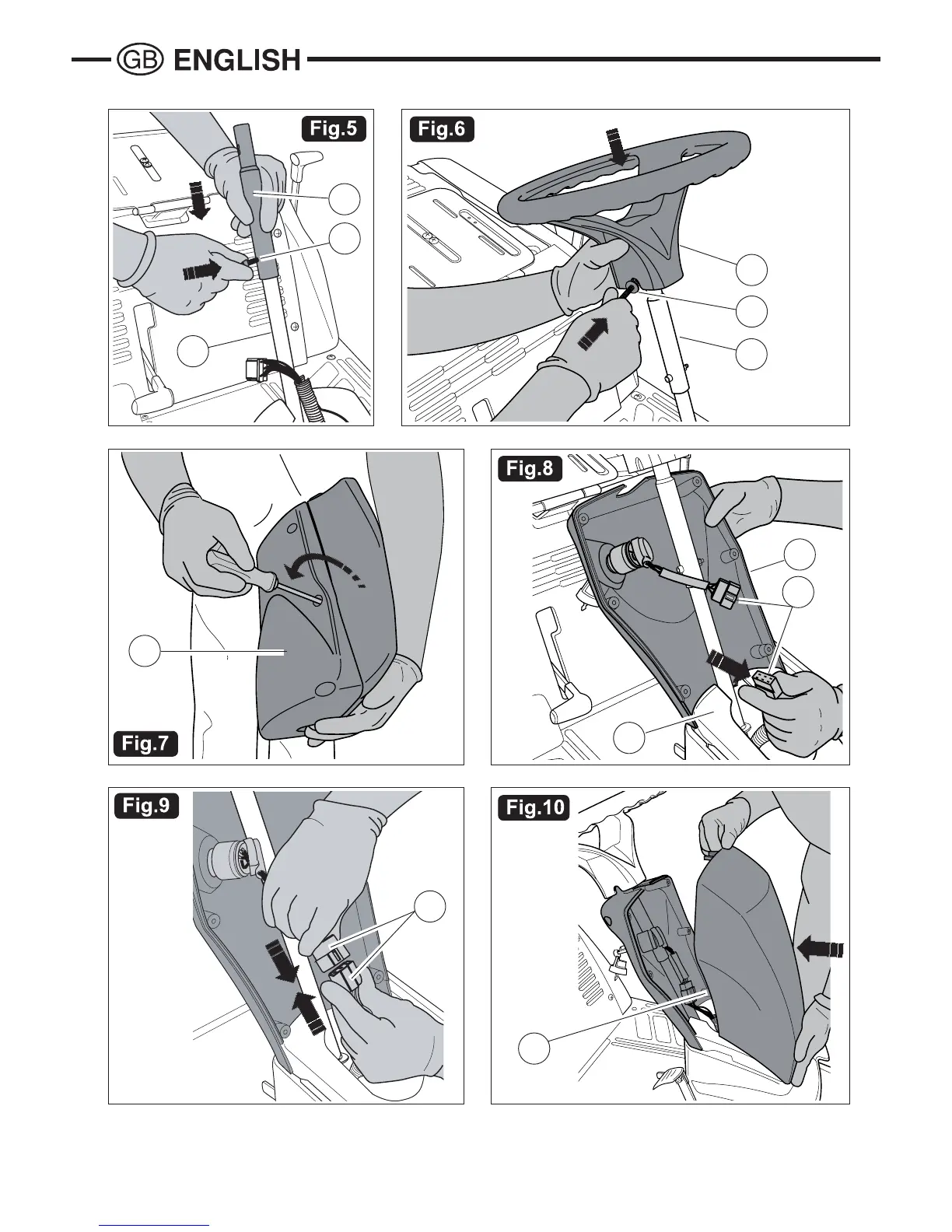 GB ENGLISH

Fig.5

Fig.6

Fig.7

Fig.8

Fig.9

Fig.10