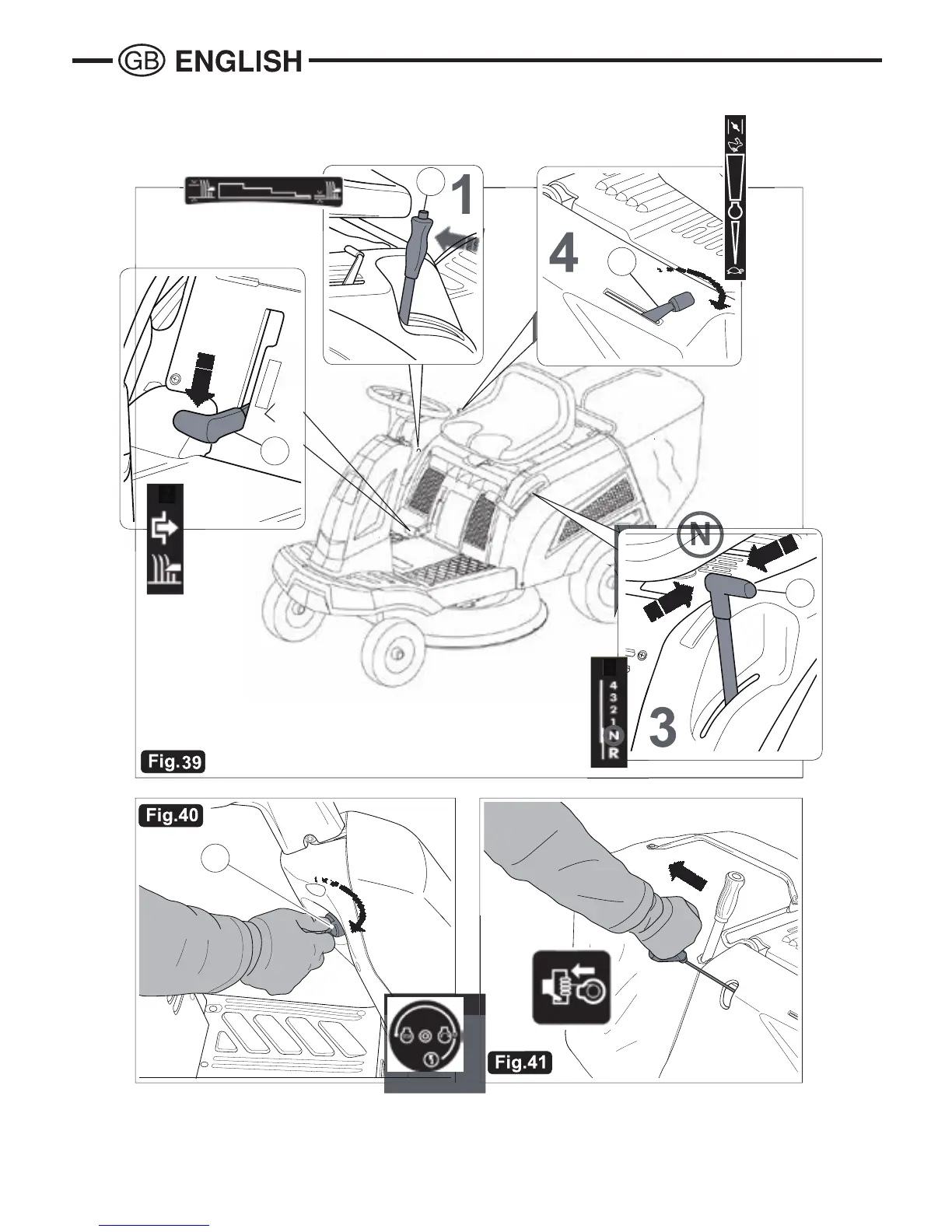 GB ENGLISH

1

4

N

4
3
2
1
N
R

3

Fig.39

Fig.40

Fig.41