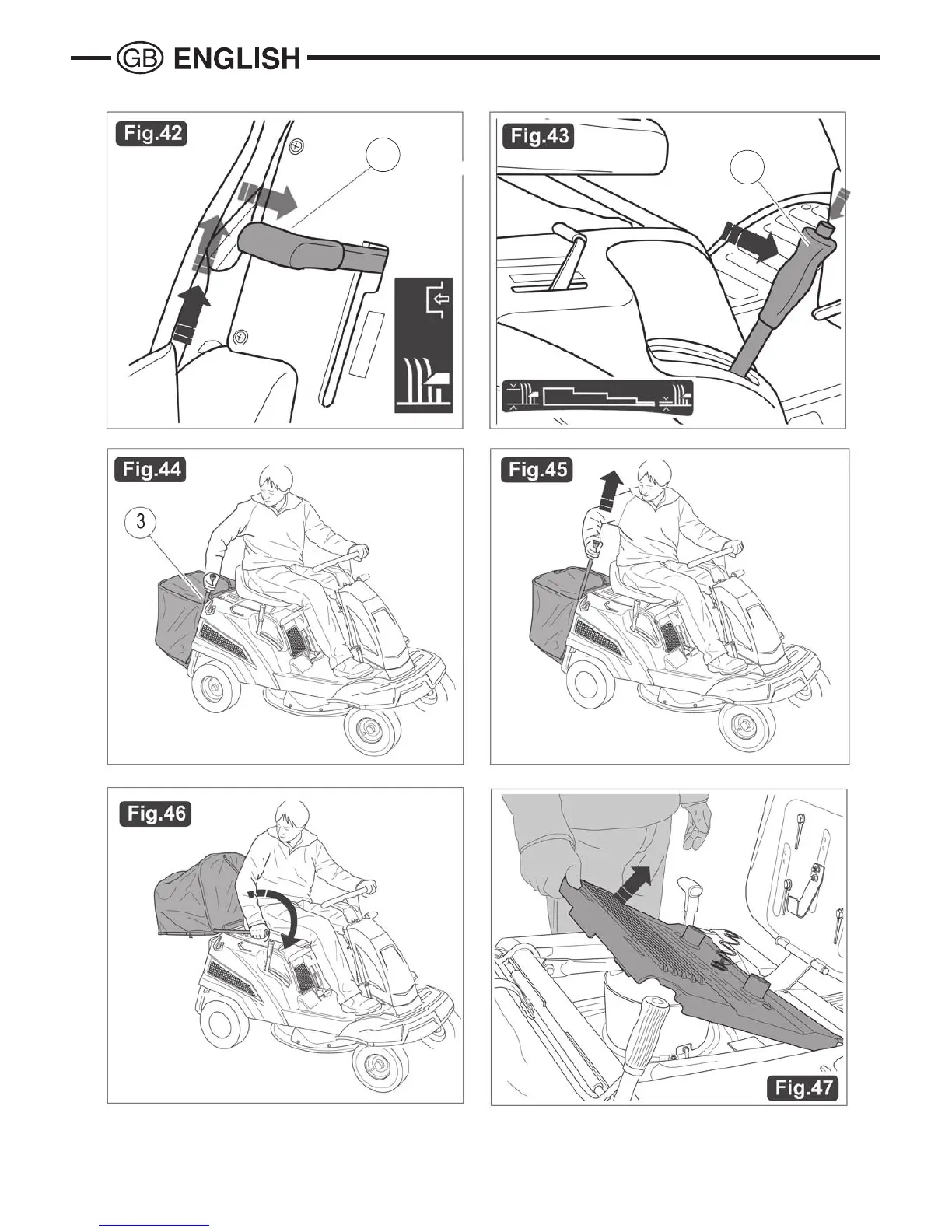 GB ENGLISH

Fig.42

Fig.43

Fig.44

3

Fig.45

Fig.46

Fig.47