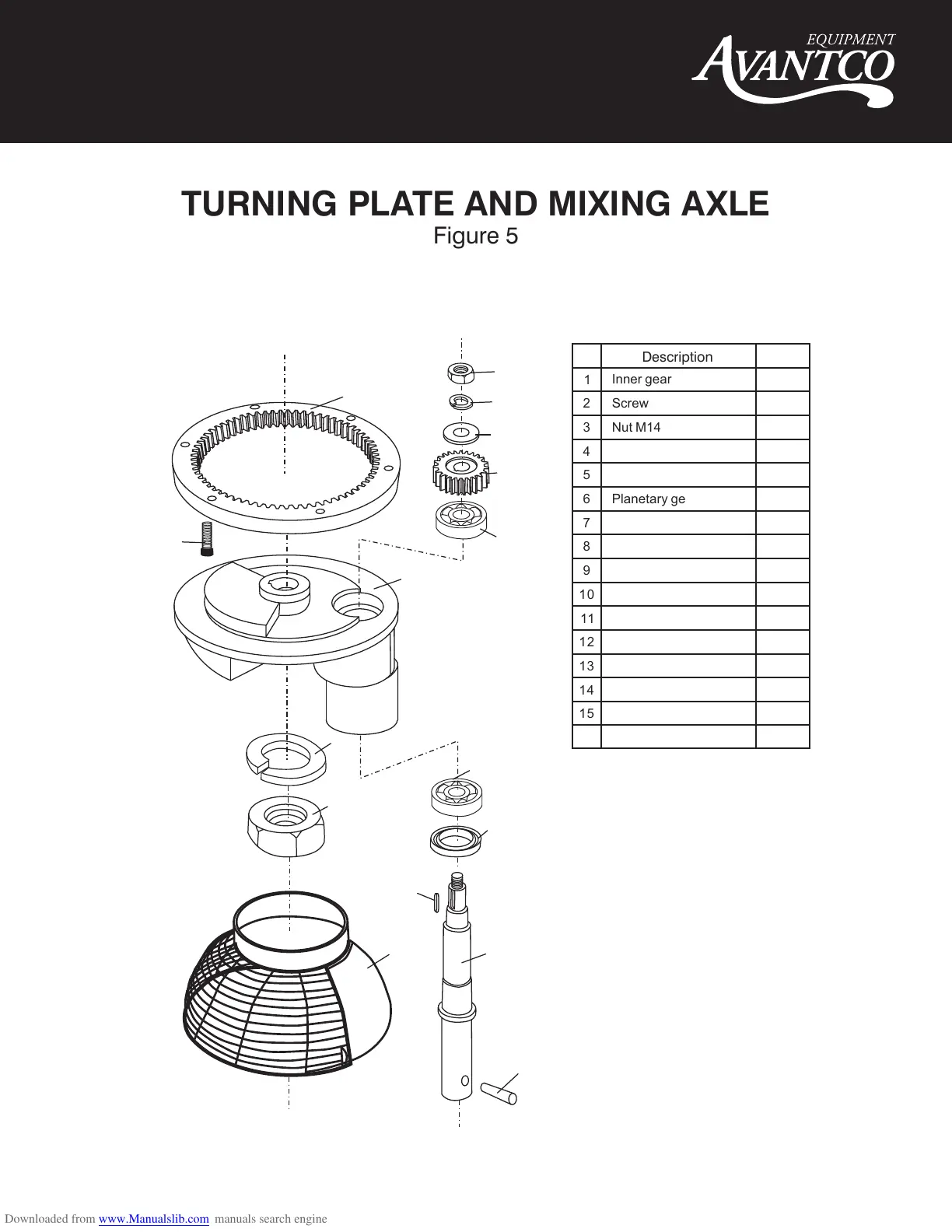 EQUIPMENT
AVANTCO

TURNING PLATE AND MIXING AXLE
Figure 5

| | Description | |
|---|---|---|
| 1 | Inner gear | |
| 2 | Screw | |
| 3 | Nut M14 | |
| 4 | | |
| 5 | | |
| 6 | Planetary ge | |
| 7 | | |
| 8 | | |
| 9 | | |
| 10 | | |
| 11 | | |
| 12 | | |
| 13 | | |
| 14 | | |
| 15 | | |
| | | |

Downloaded from www.Manualslib.com manuals search engine