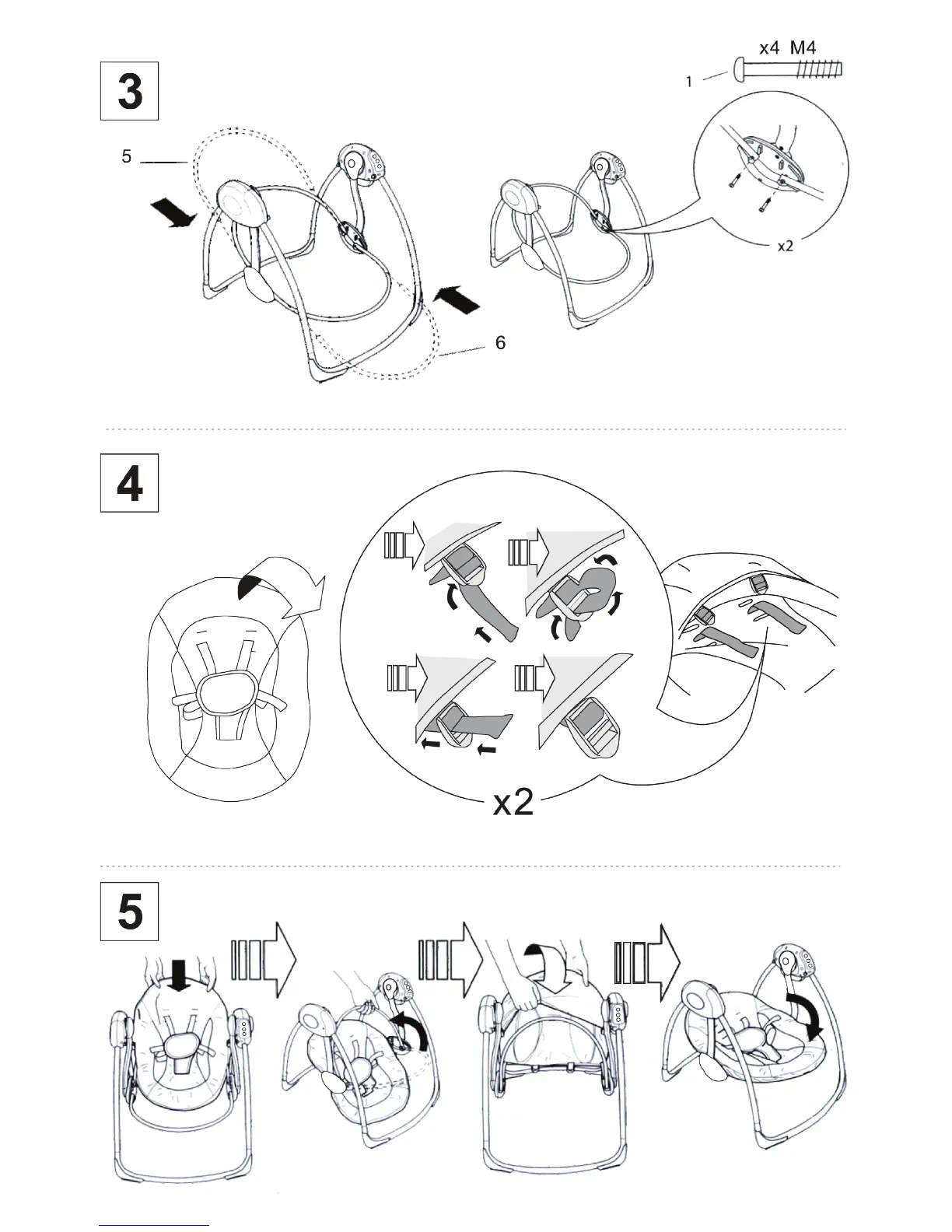 3

x4 M4

1

5

6

x2

4

x2

5