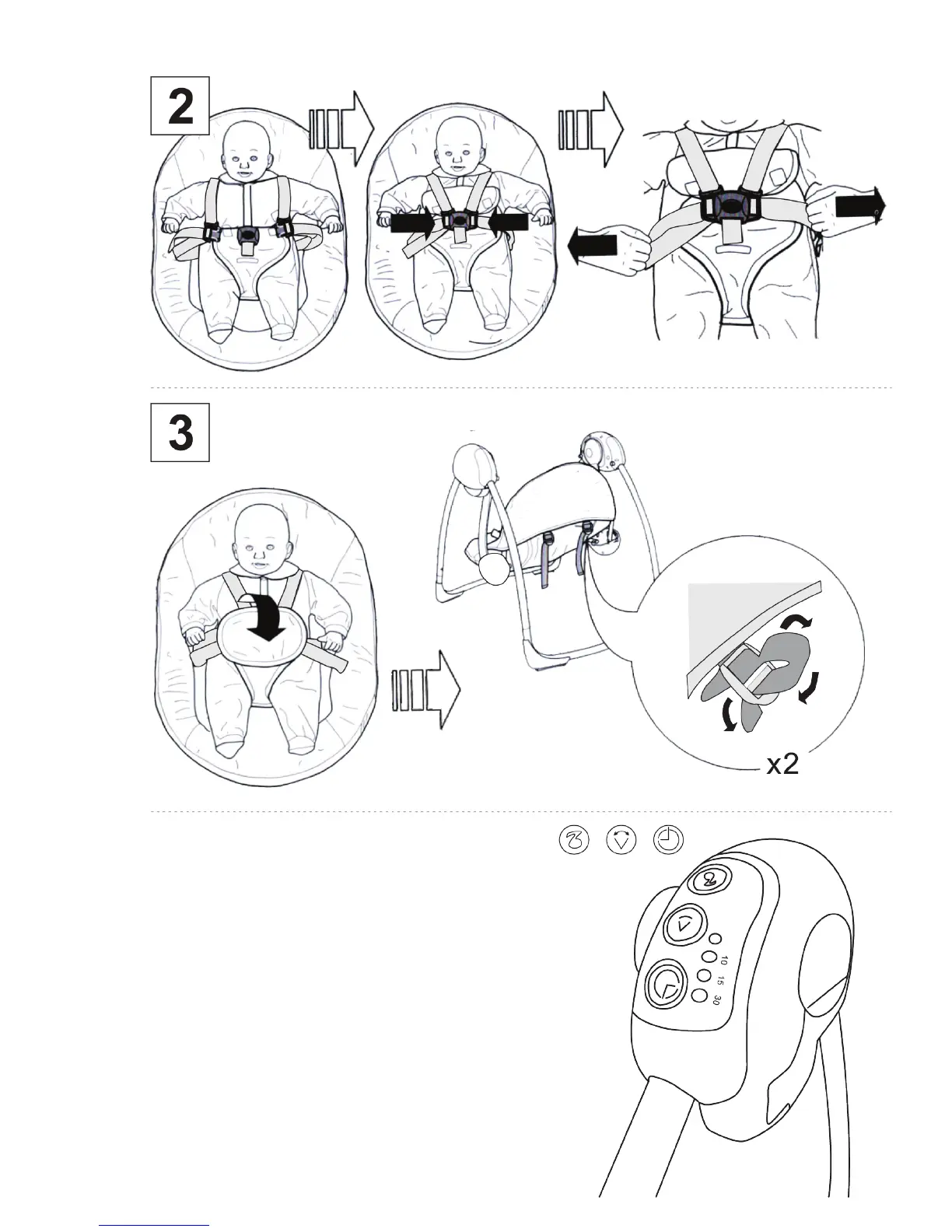 2

3

x2

10
15
30