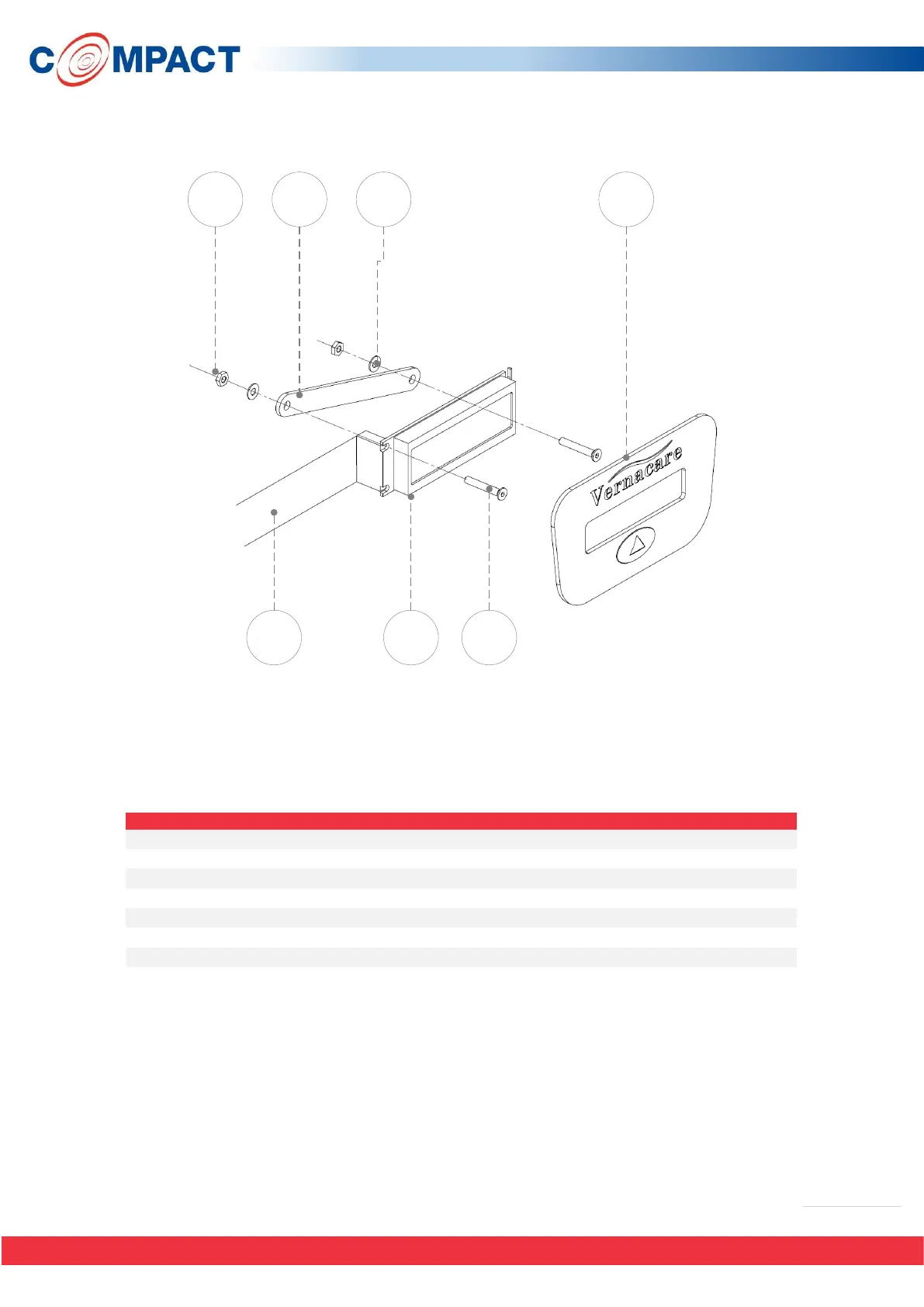 COMPACT

Vernacare