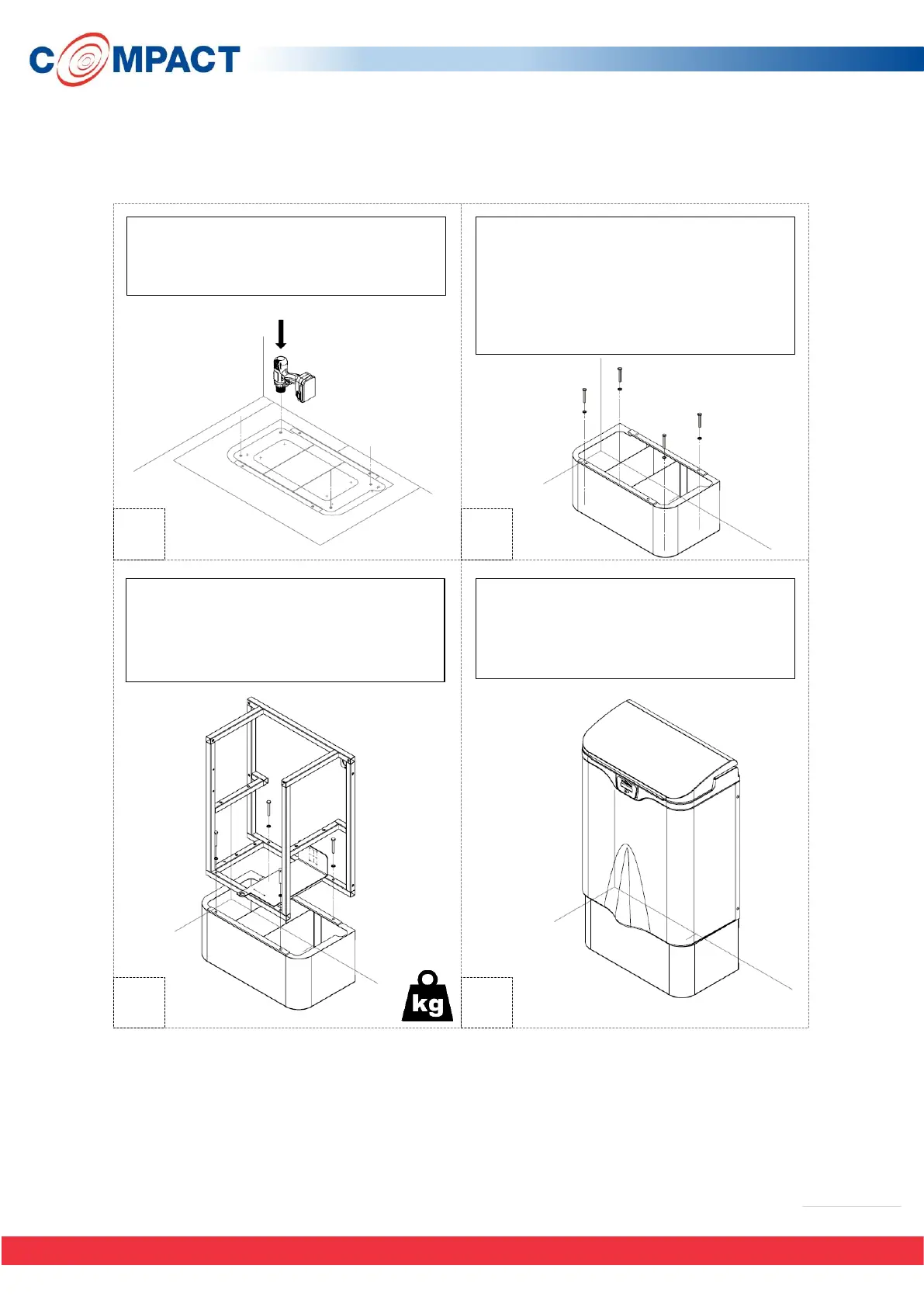 COMPACT

kg