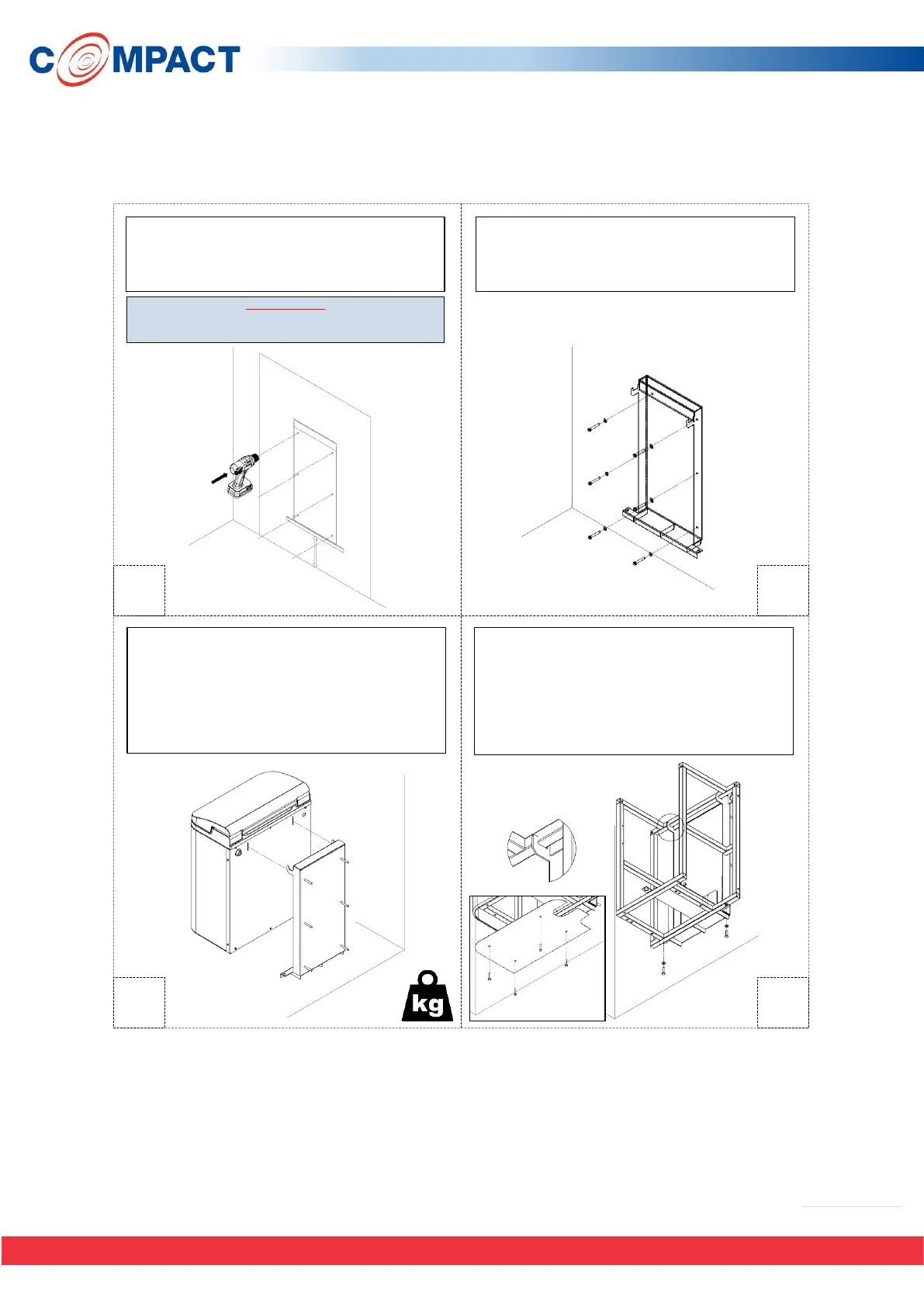 COMPACT

kg