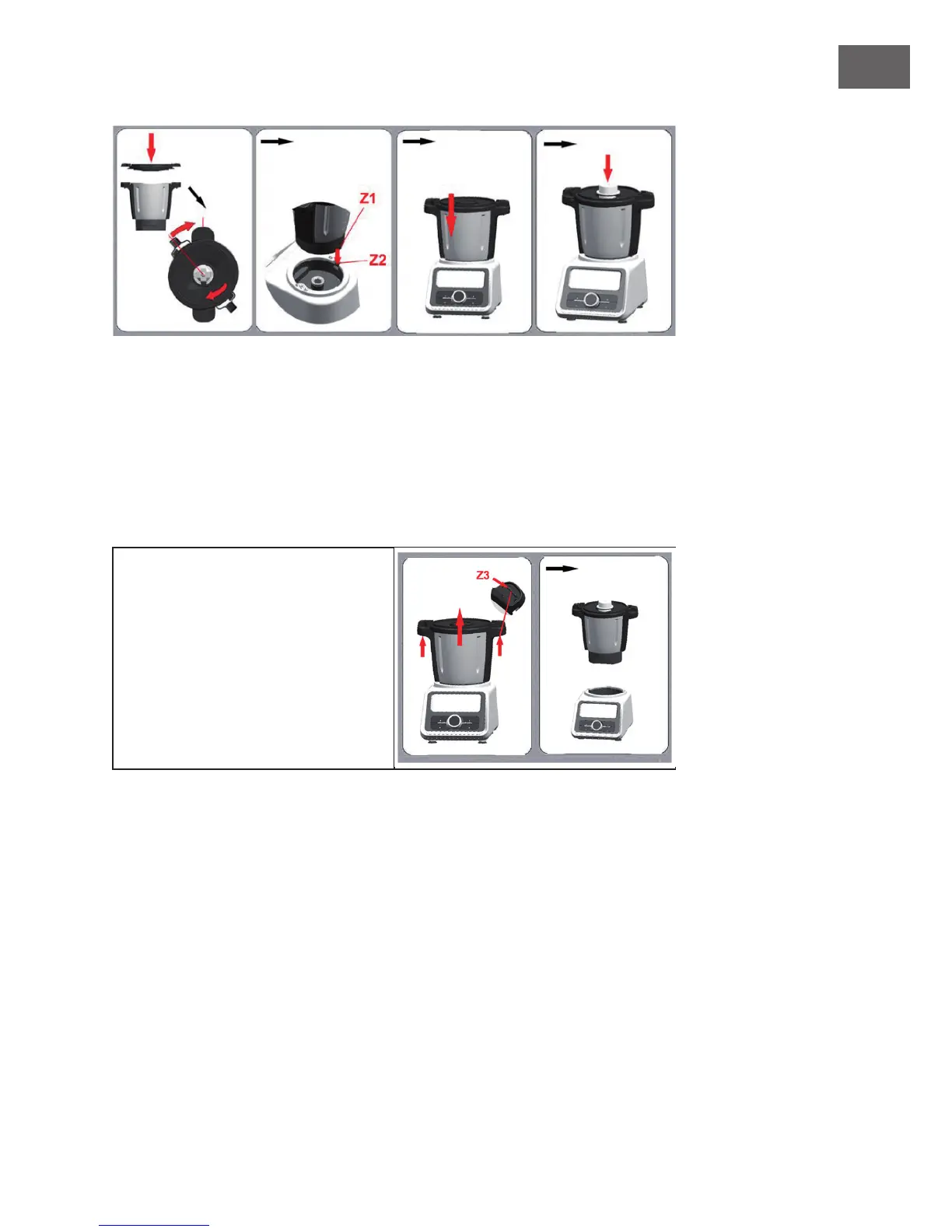 Z1
Z2

Z3