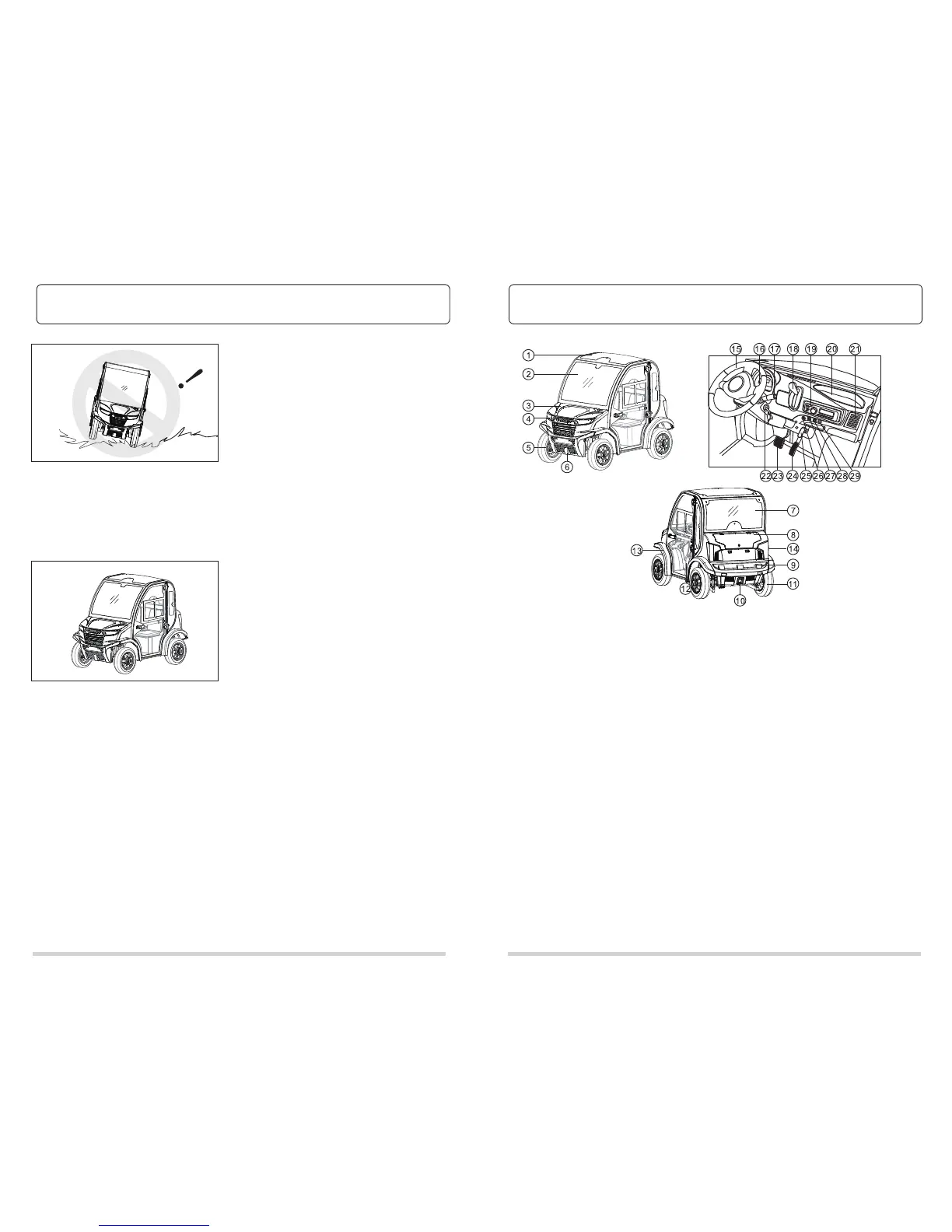 1
2
3
4
5
6

15 16 17 18 19 20 21
22 23 24 25 26 27 28 29

7
8
14
9
11
13
12
10