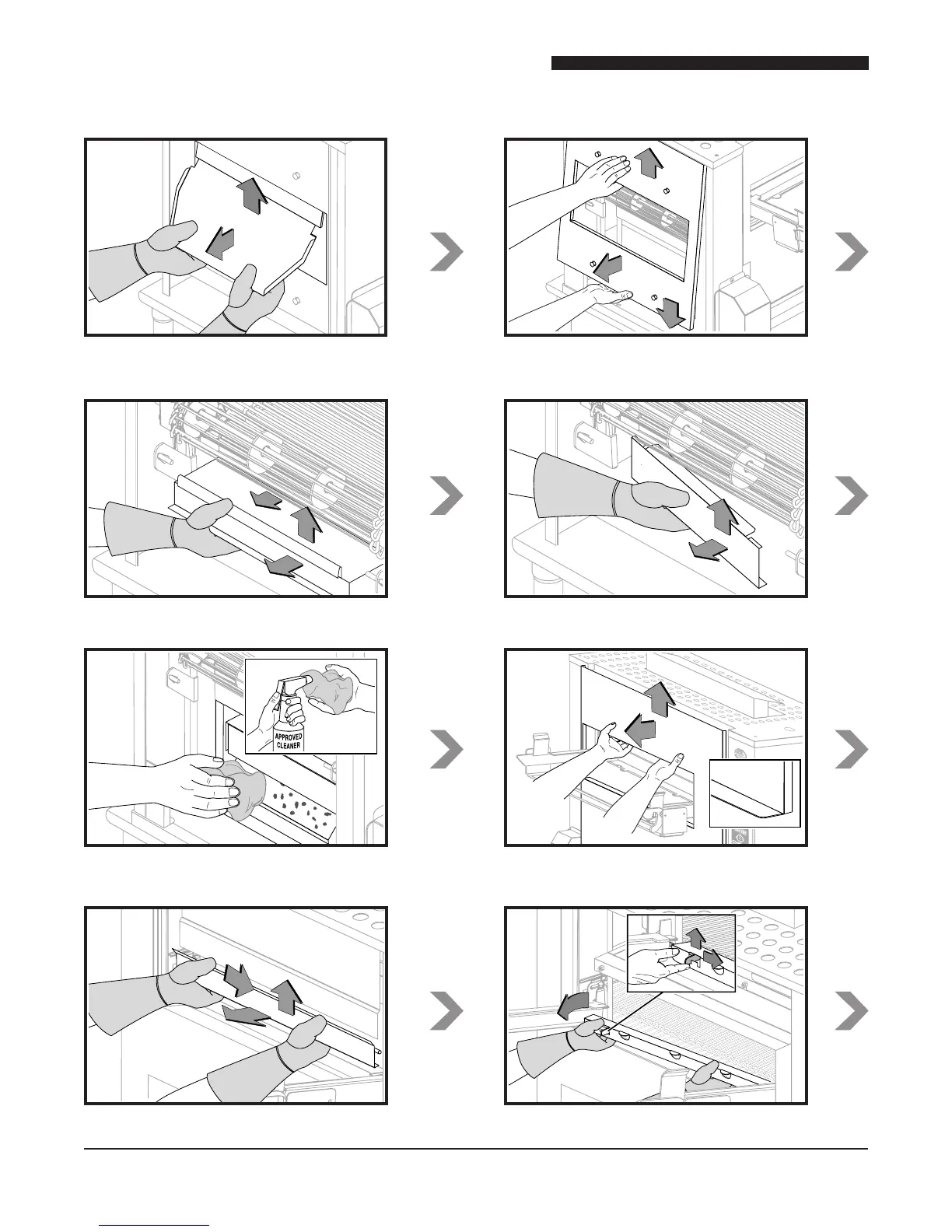 APPROVED CLEANER