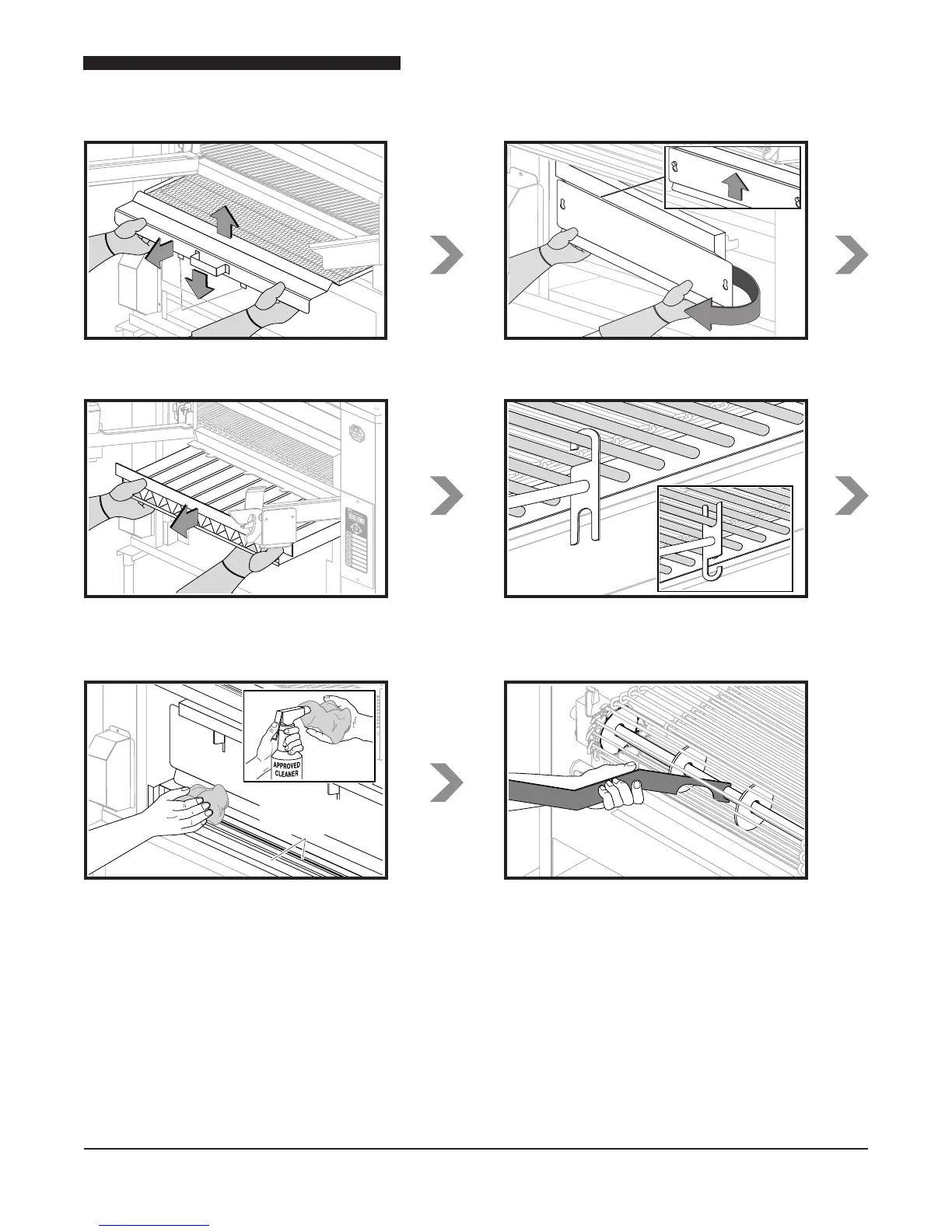 APPROVED CLEANER