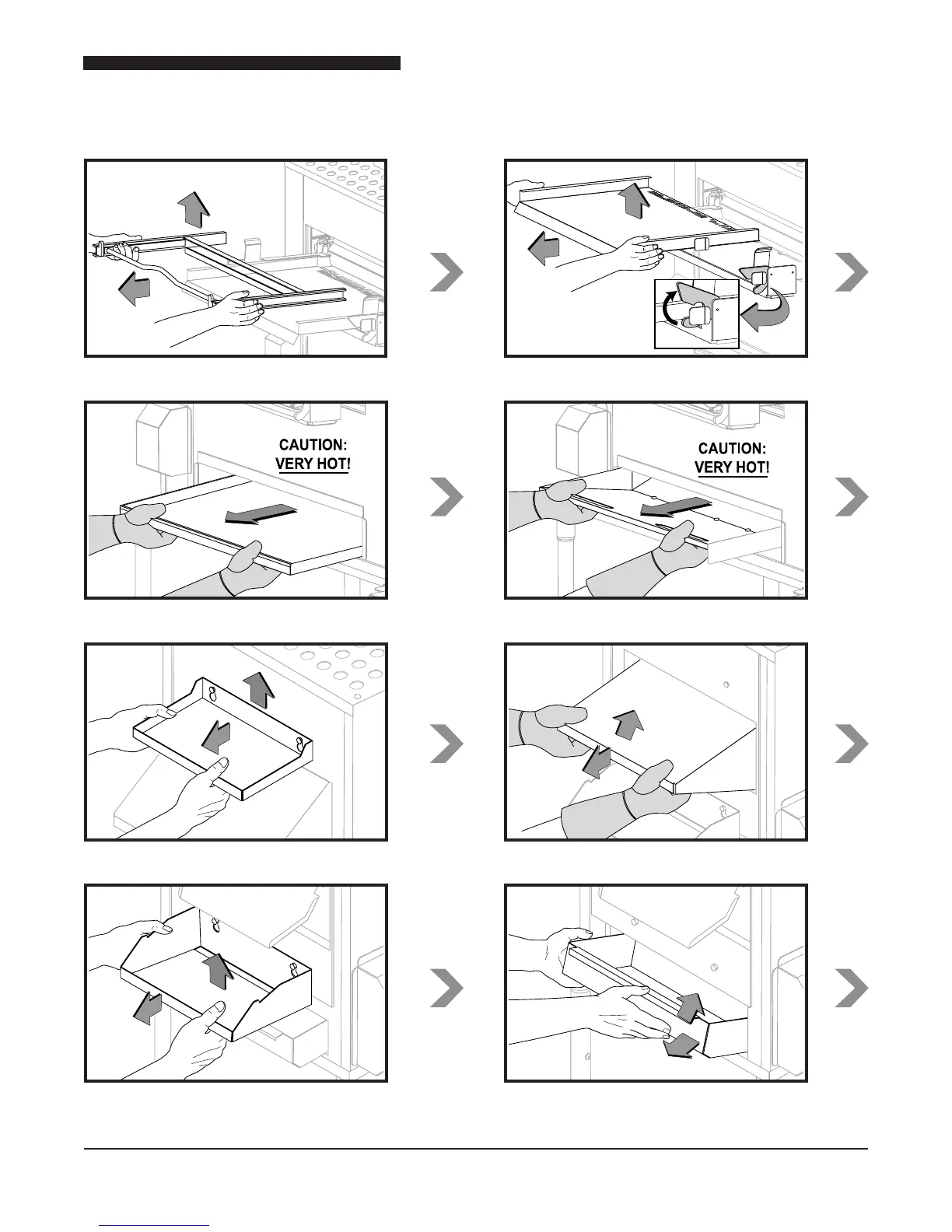 CAUTION:
VERY HOT!

CAUTION:
VERY HOT!