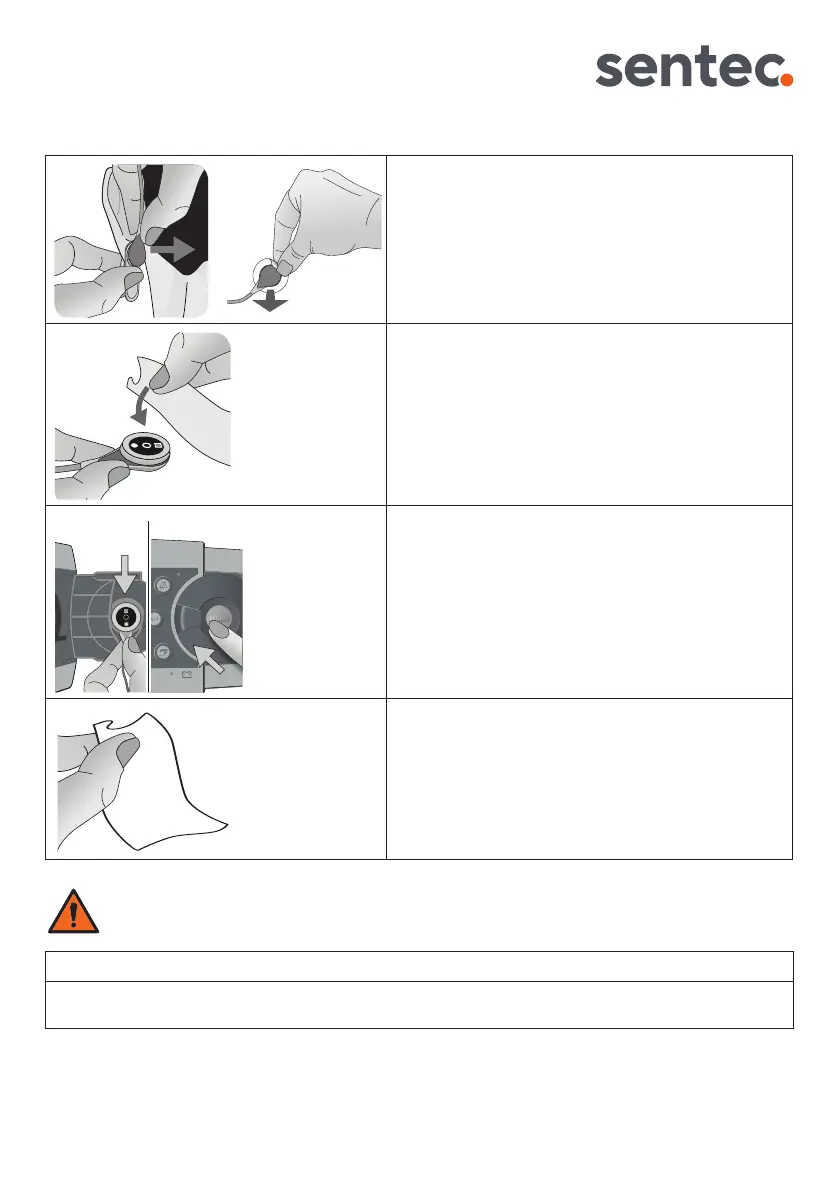 sentec.