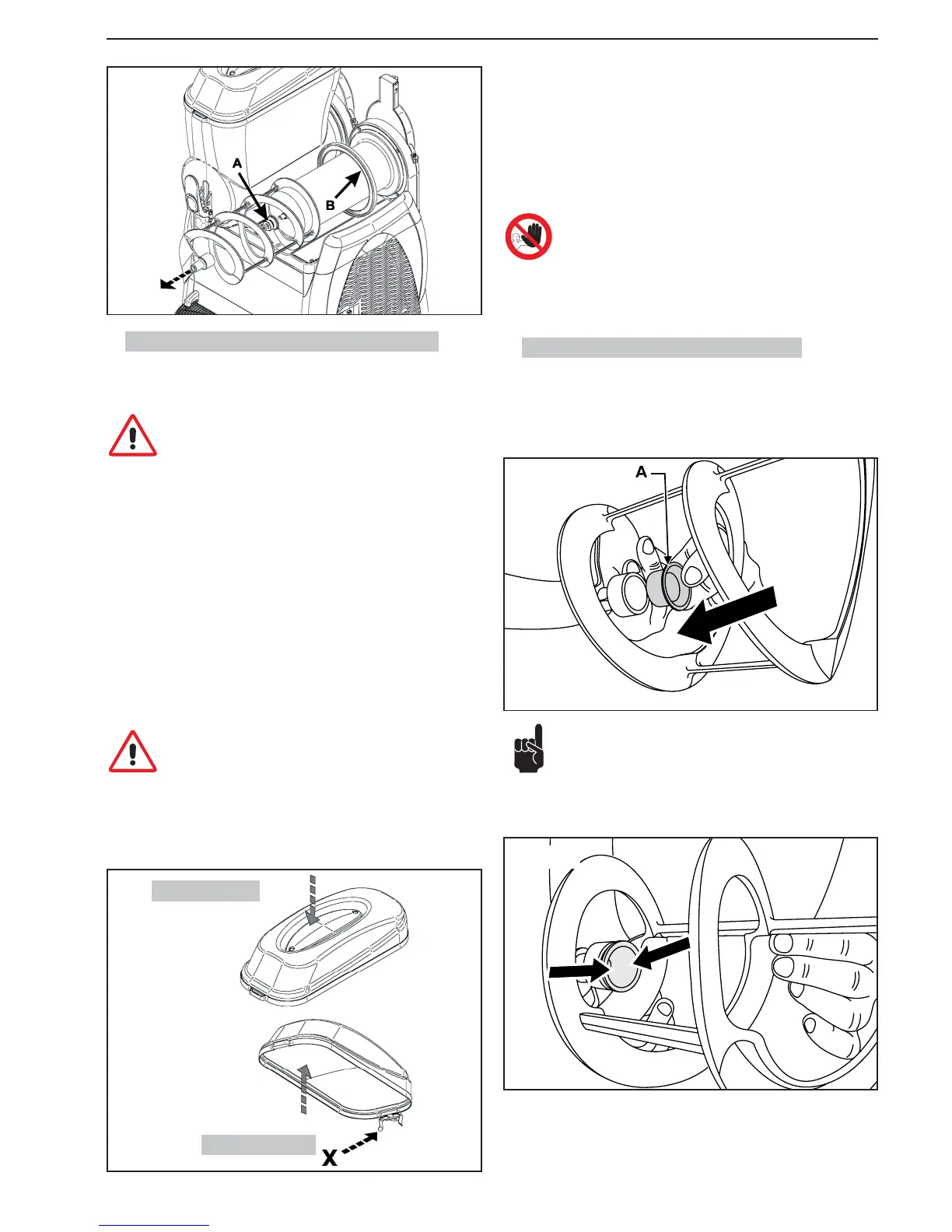 A

B

A

X