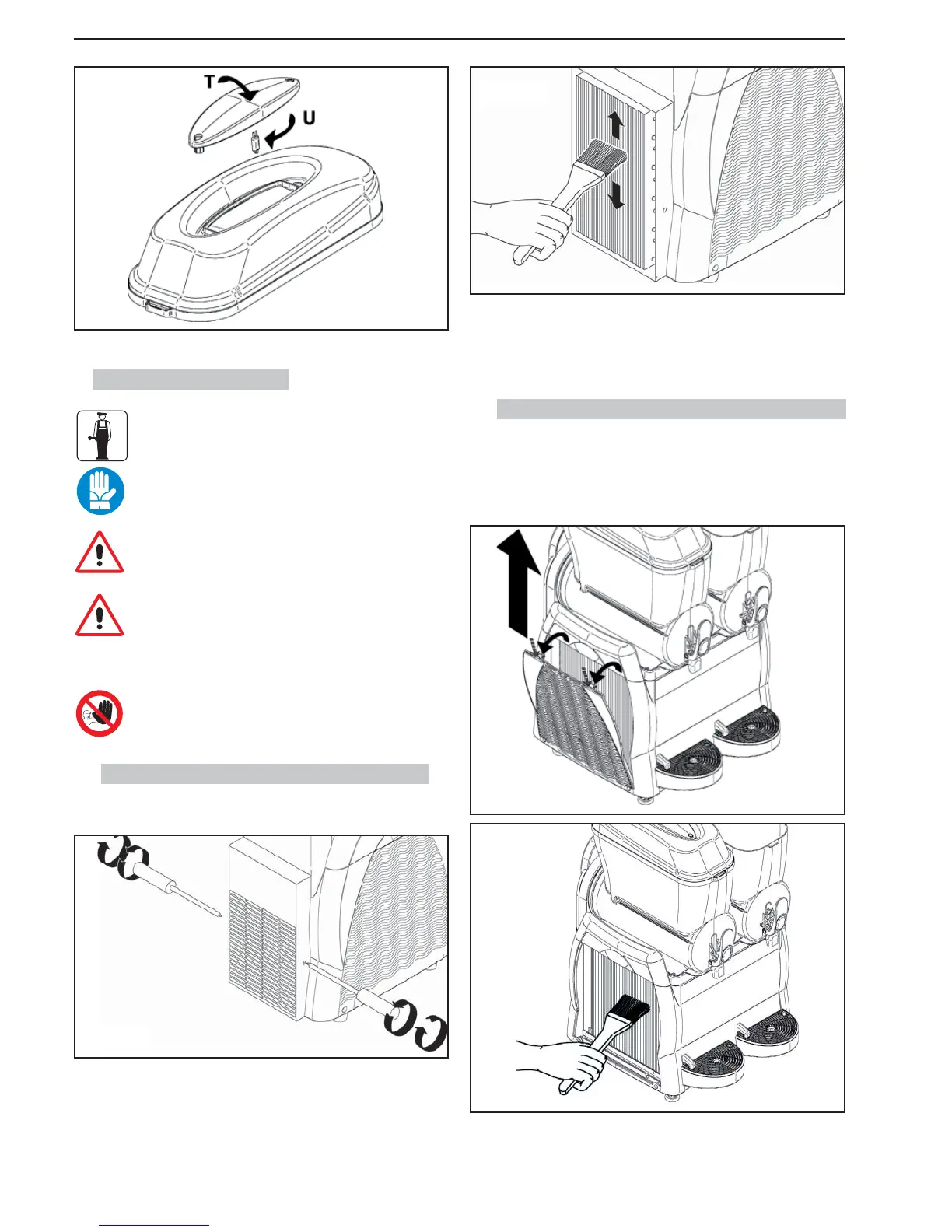 T

U