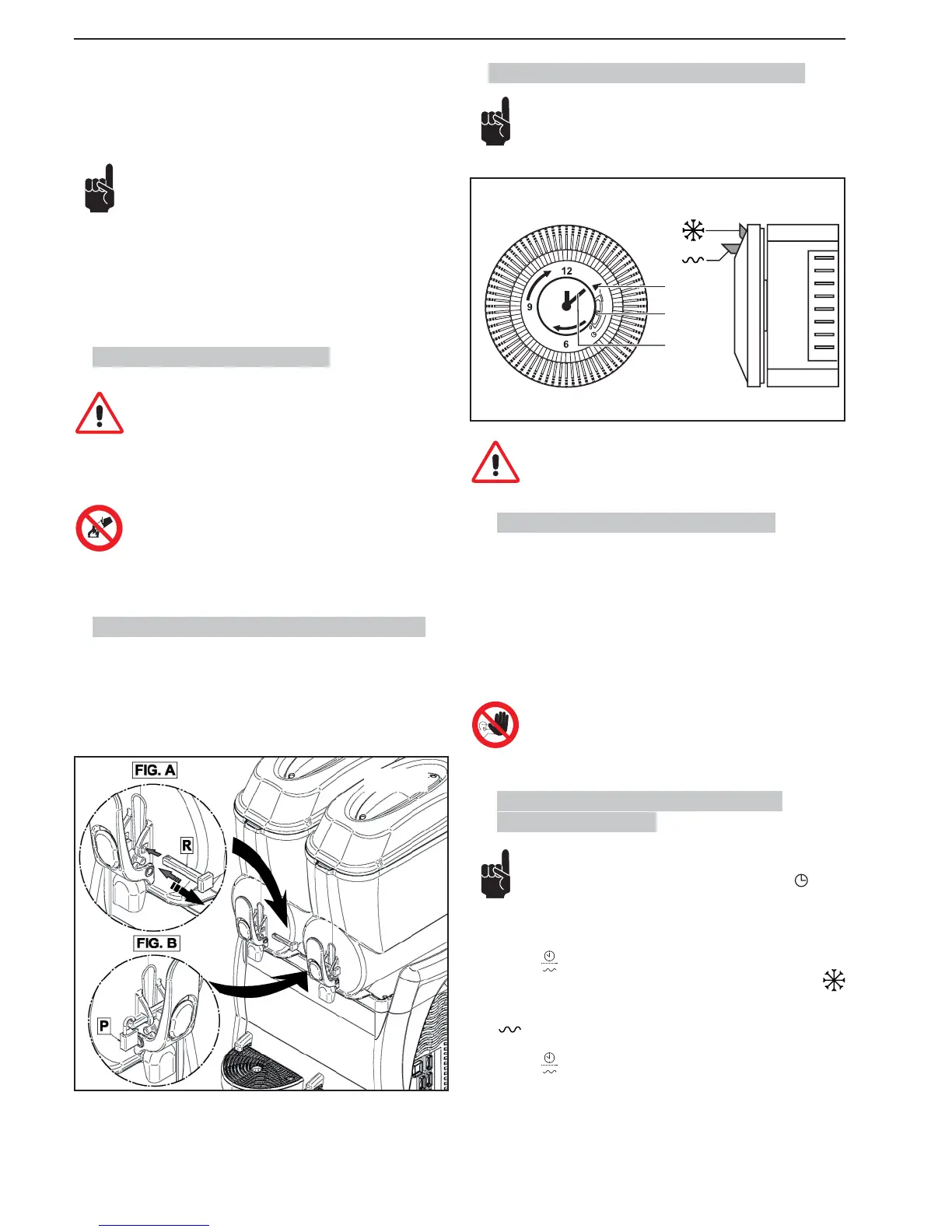 12

9

6

FIG. A

R

FIG. B

P