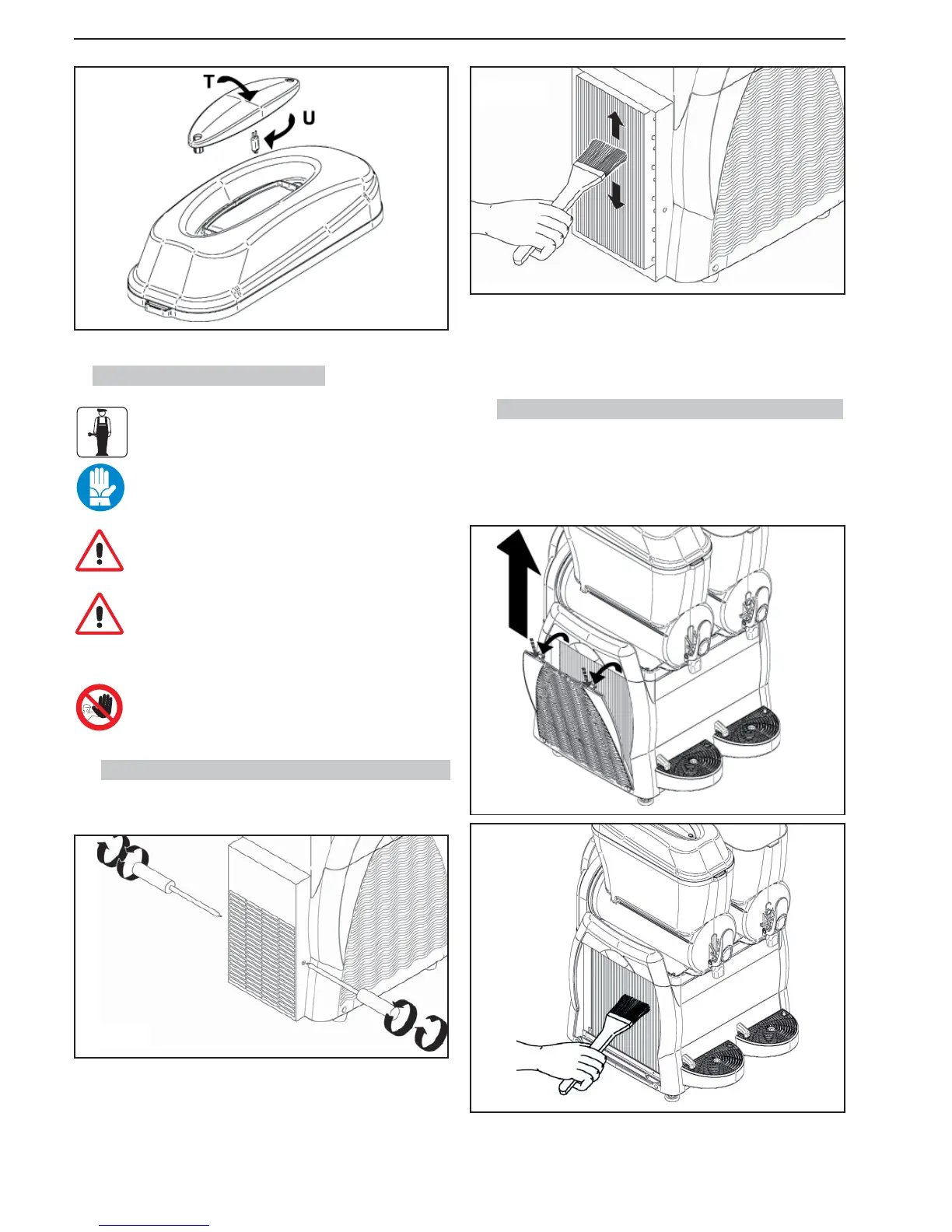 T

U