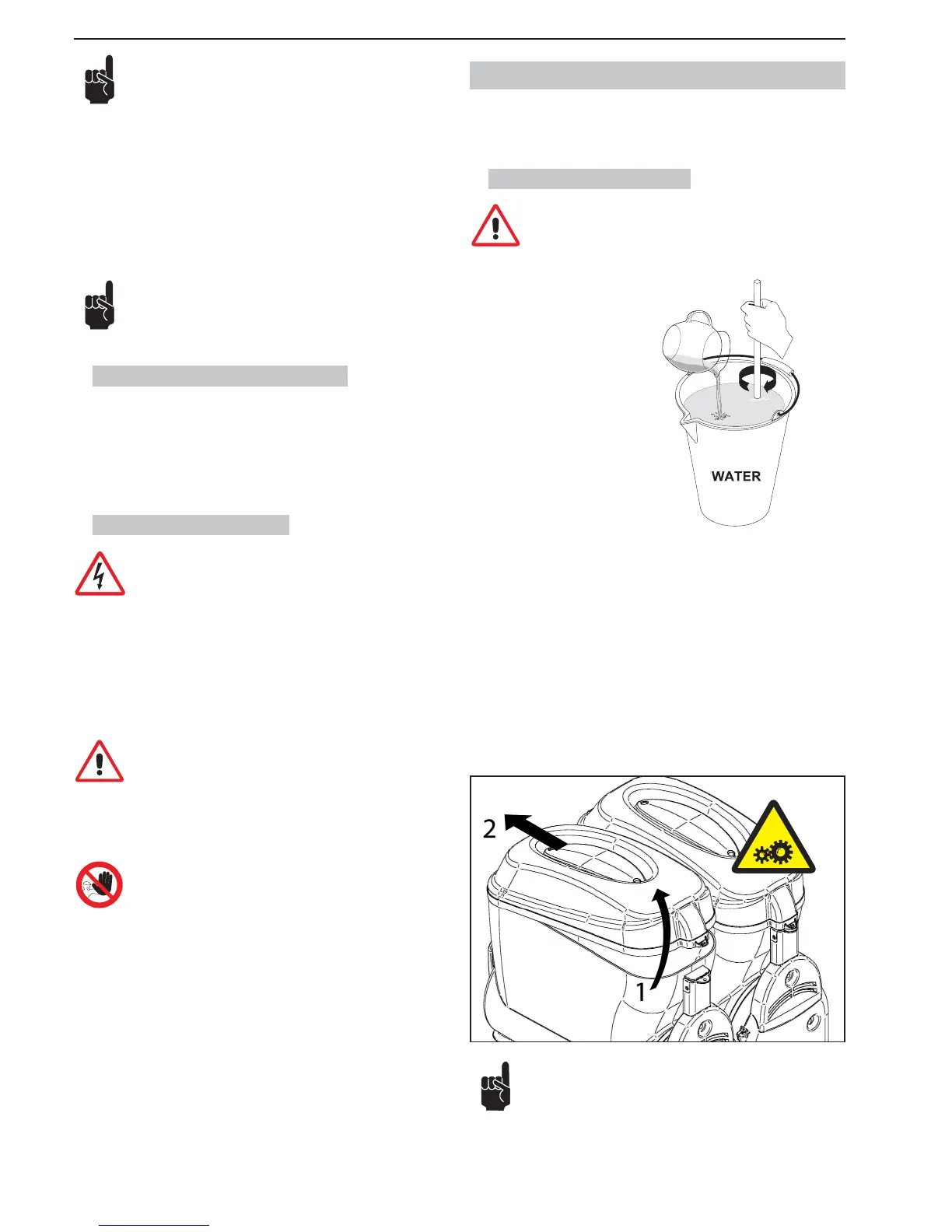 WATER

2

1