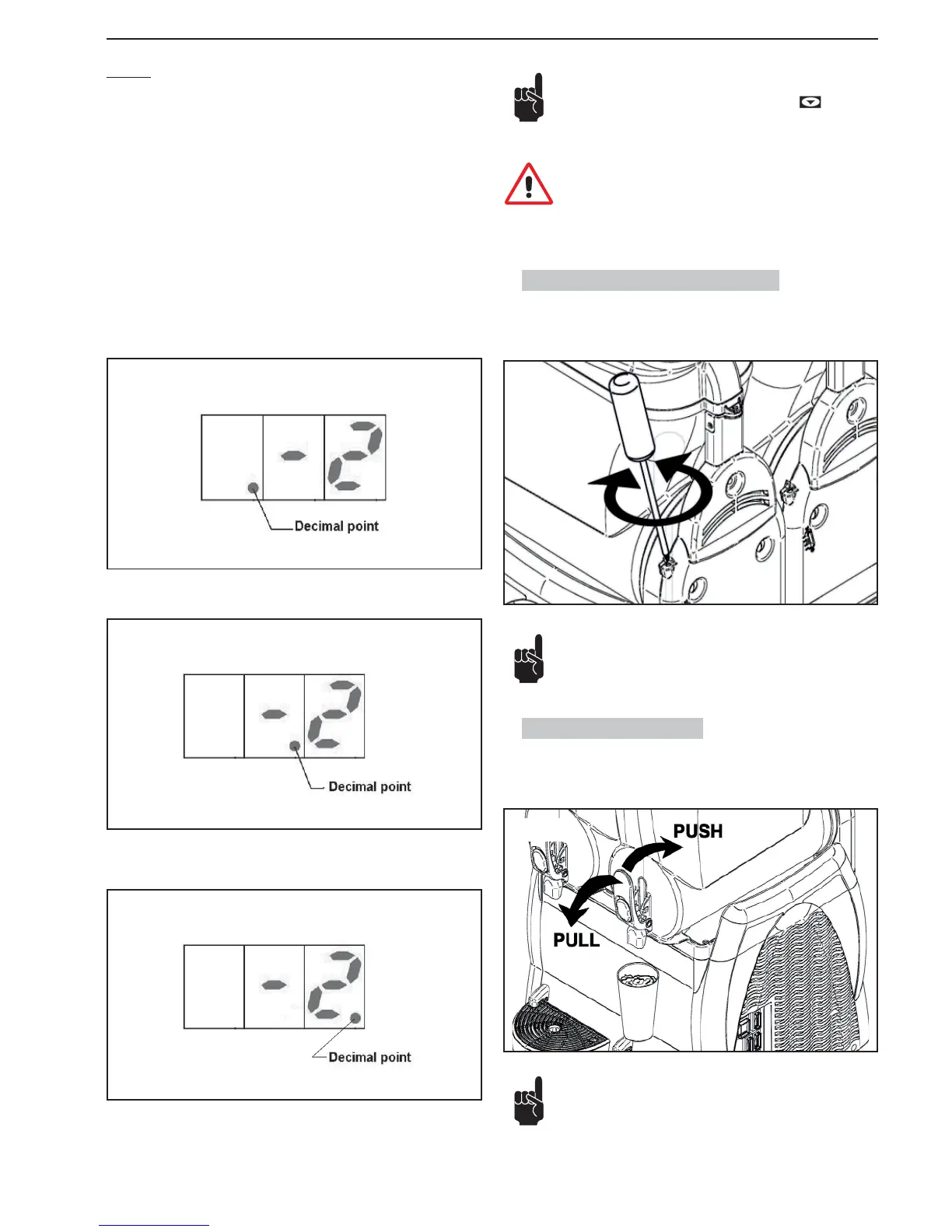 Decimal point

Decimal point

Decimal point

PUSH

PULL