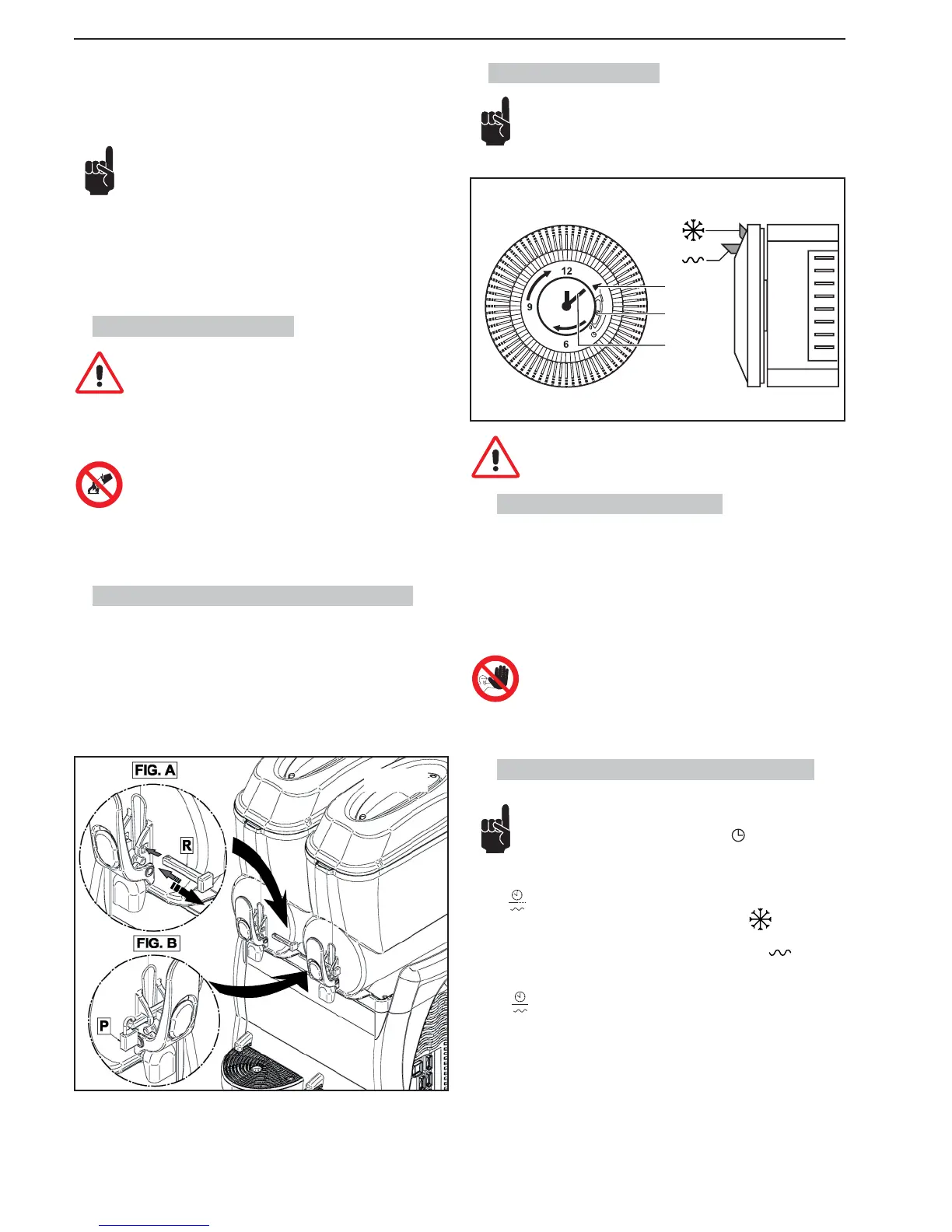 12

9

6

FIG. A

R

FIG. B

P