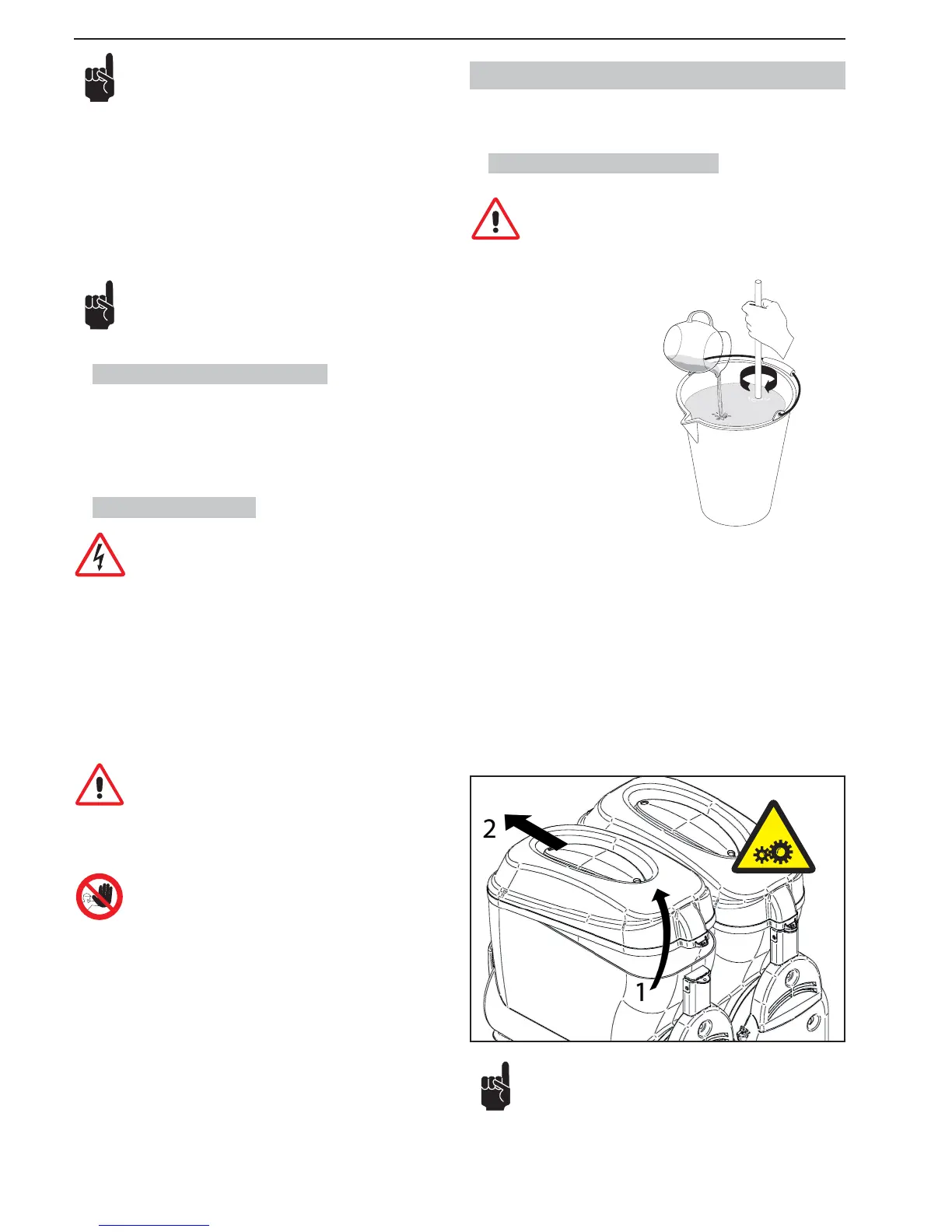 2

1