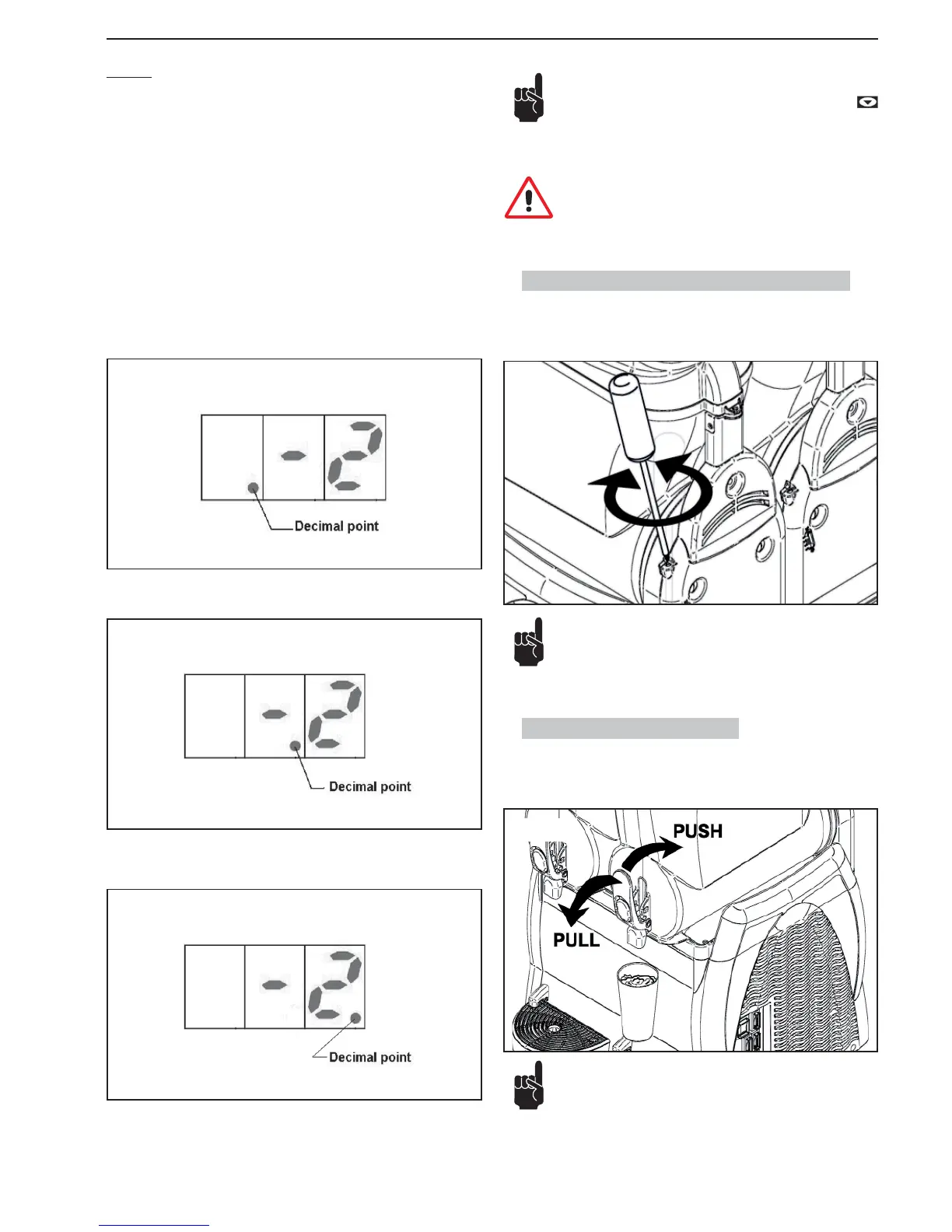 -2

Decimal point

-2

Decimal point

-2

Decimal point

PUSH

PULL