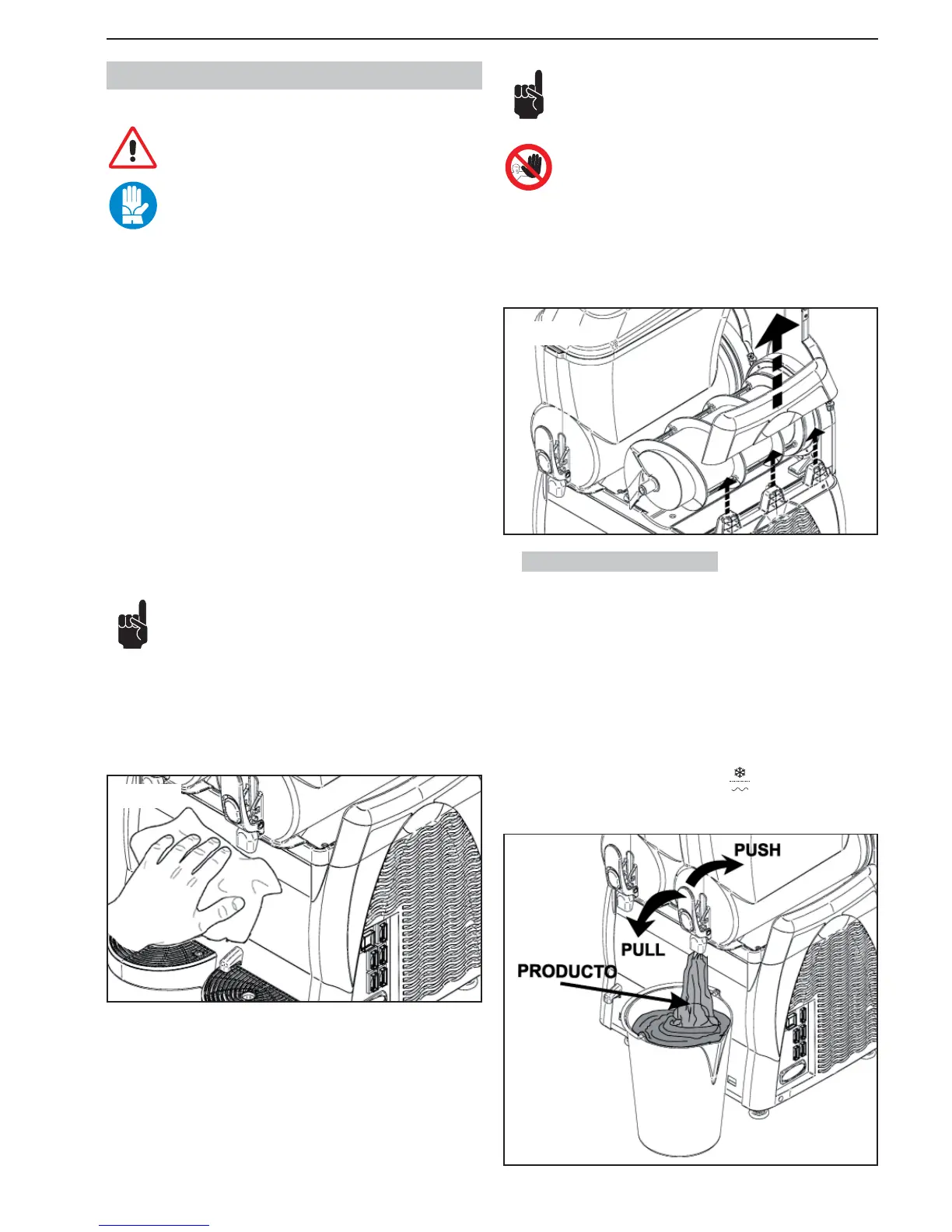 PUSH

PULL

PRODUCTO