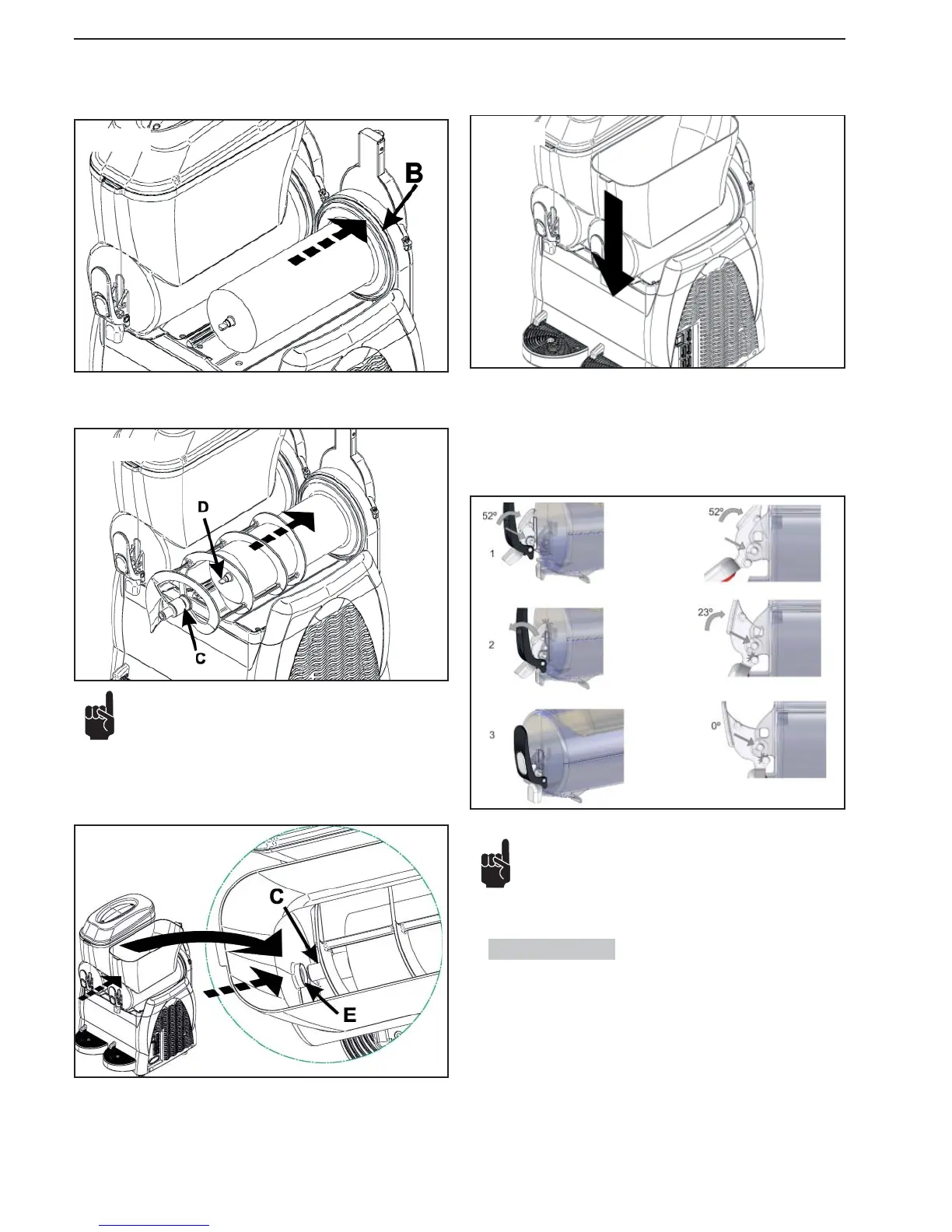 B

D

C

C

E

52°

1

52°

2

23°

3

0°