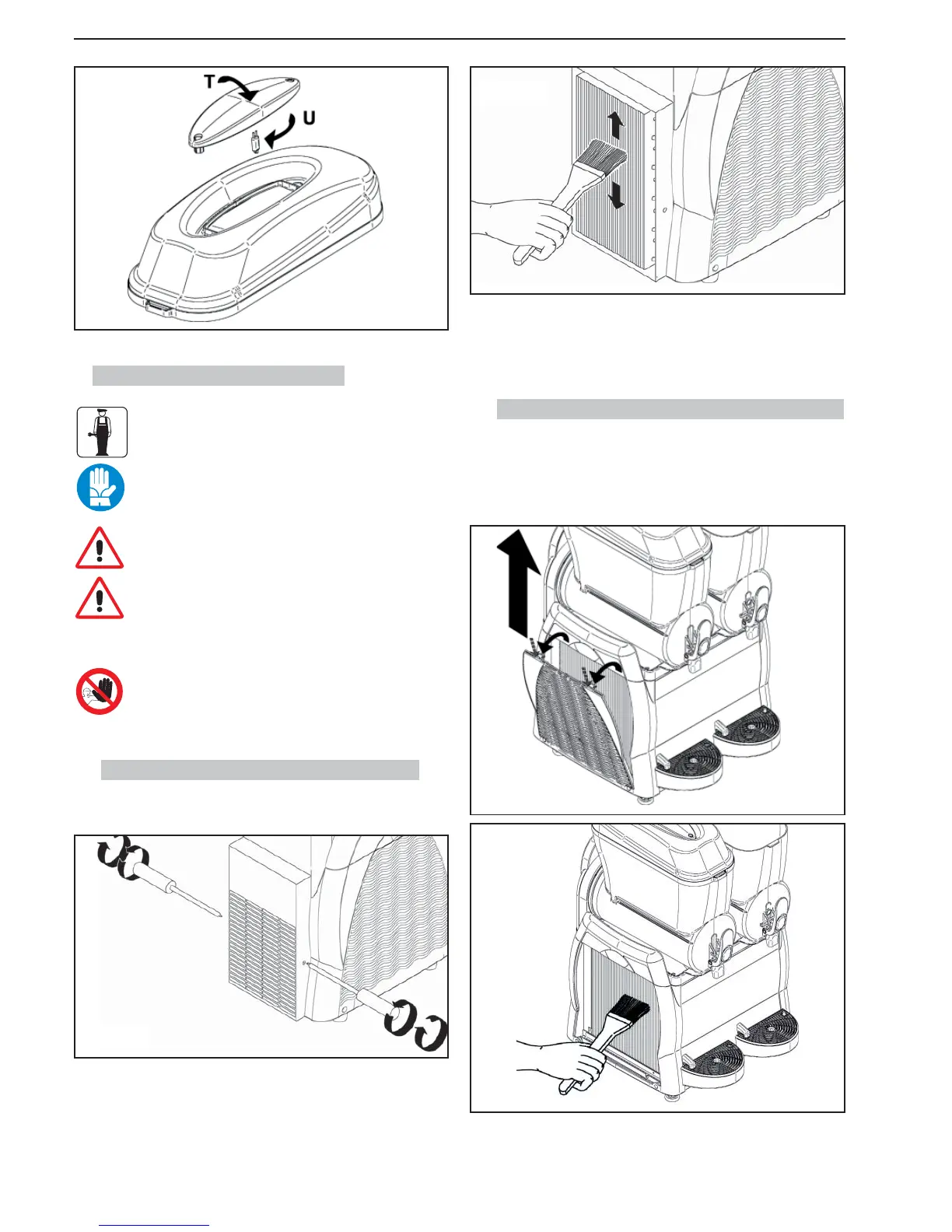 T

U