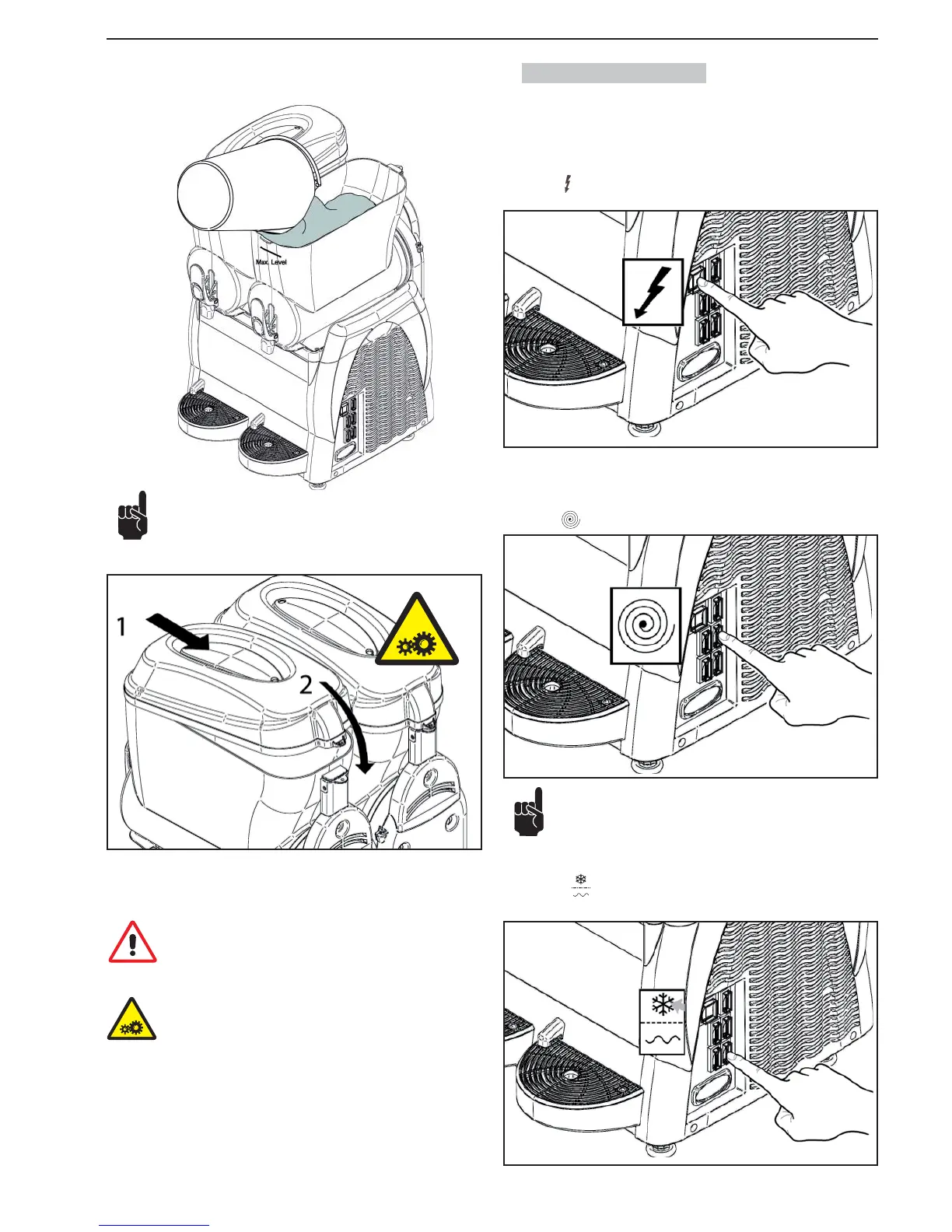 Max. Level

1

2