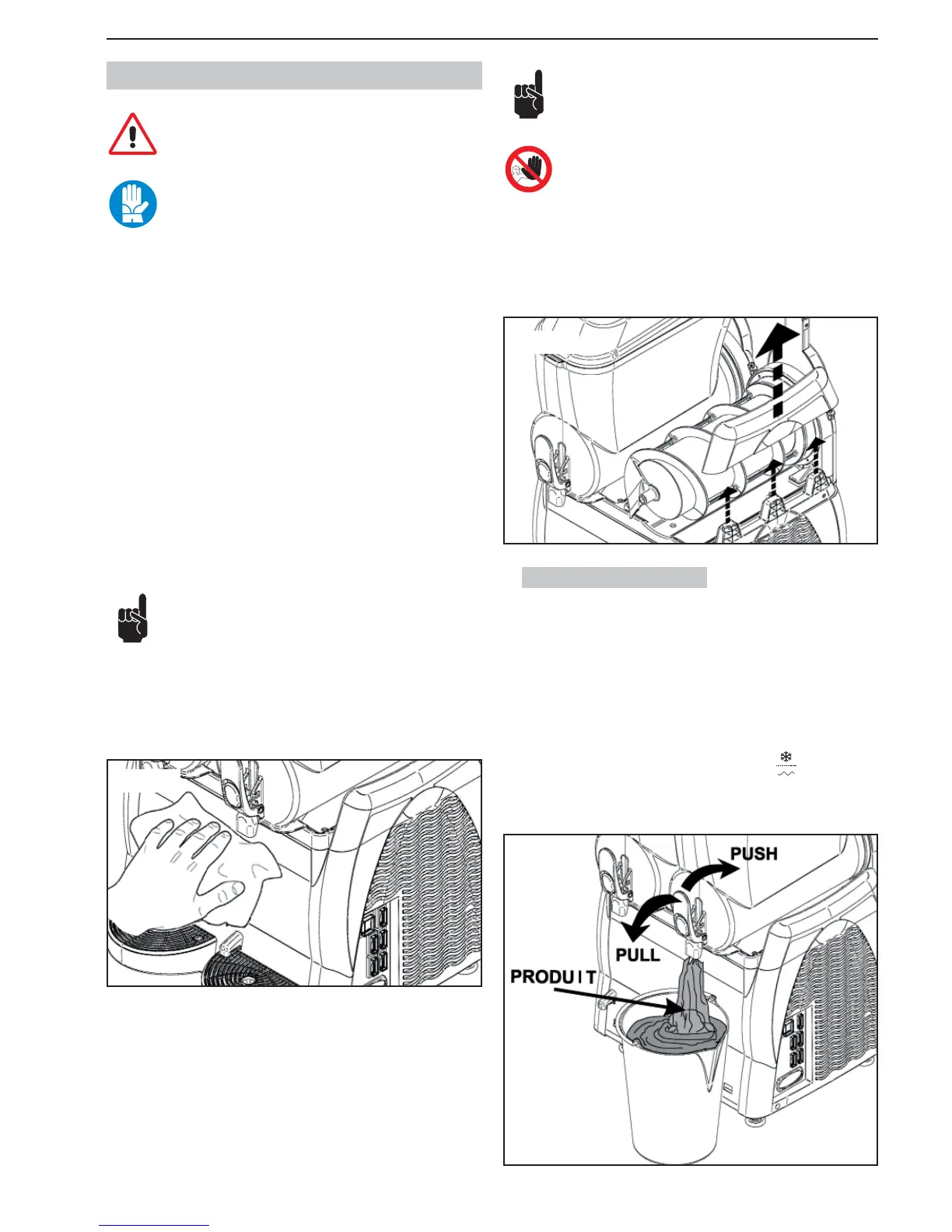 PUSH

PULL

PRODUIT