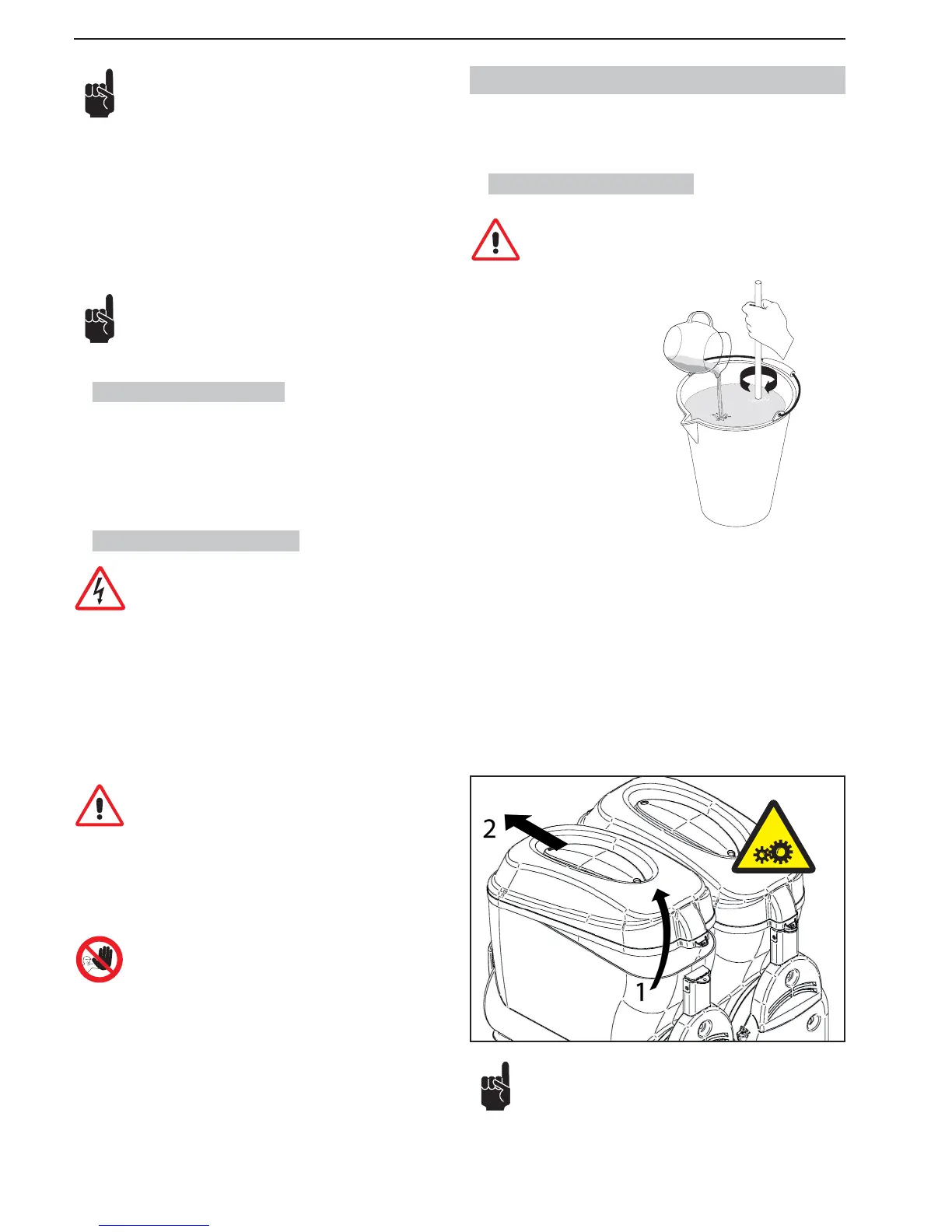 2
1