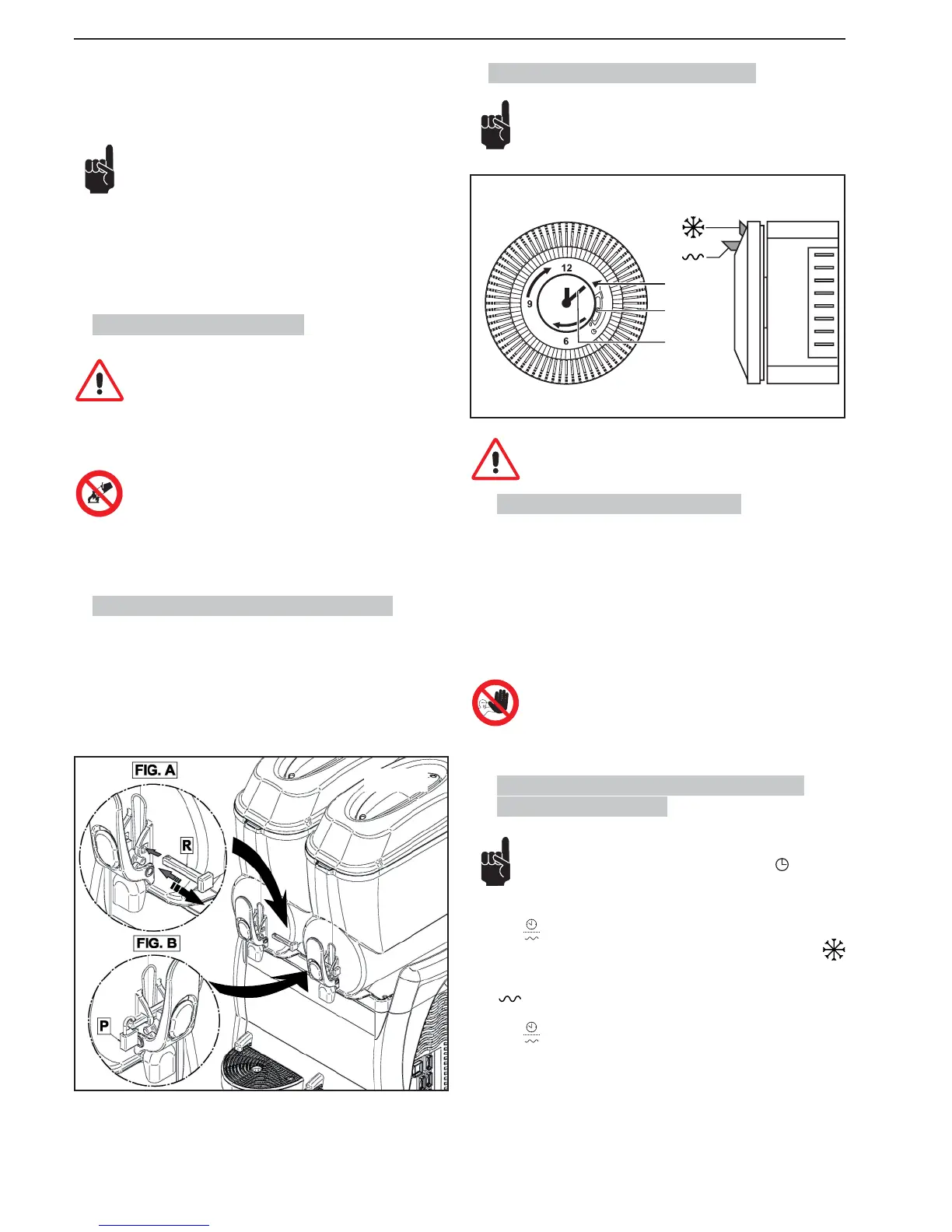 12

9

6

FIG. A

R

FIG. B

P