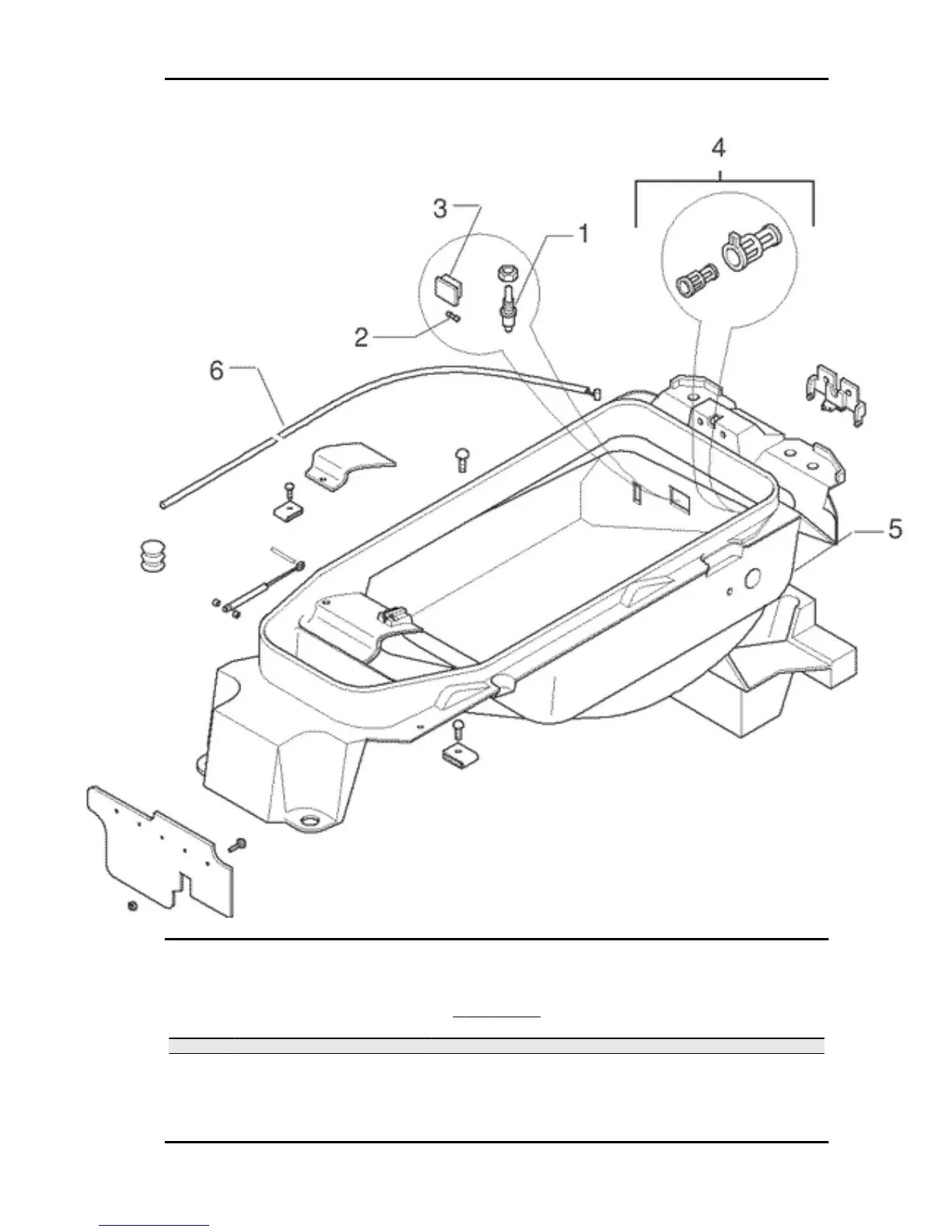 4

3

1

2

6

5