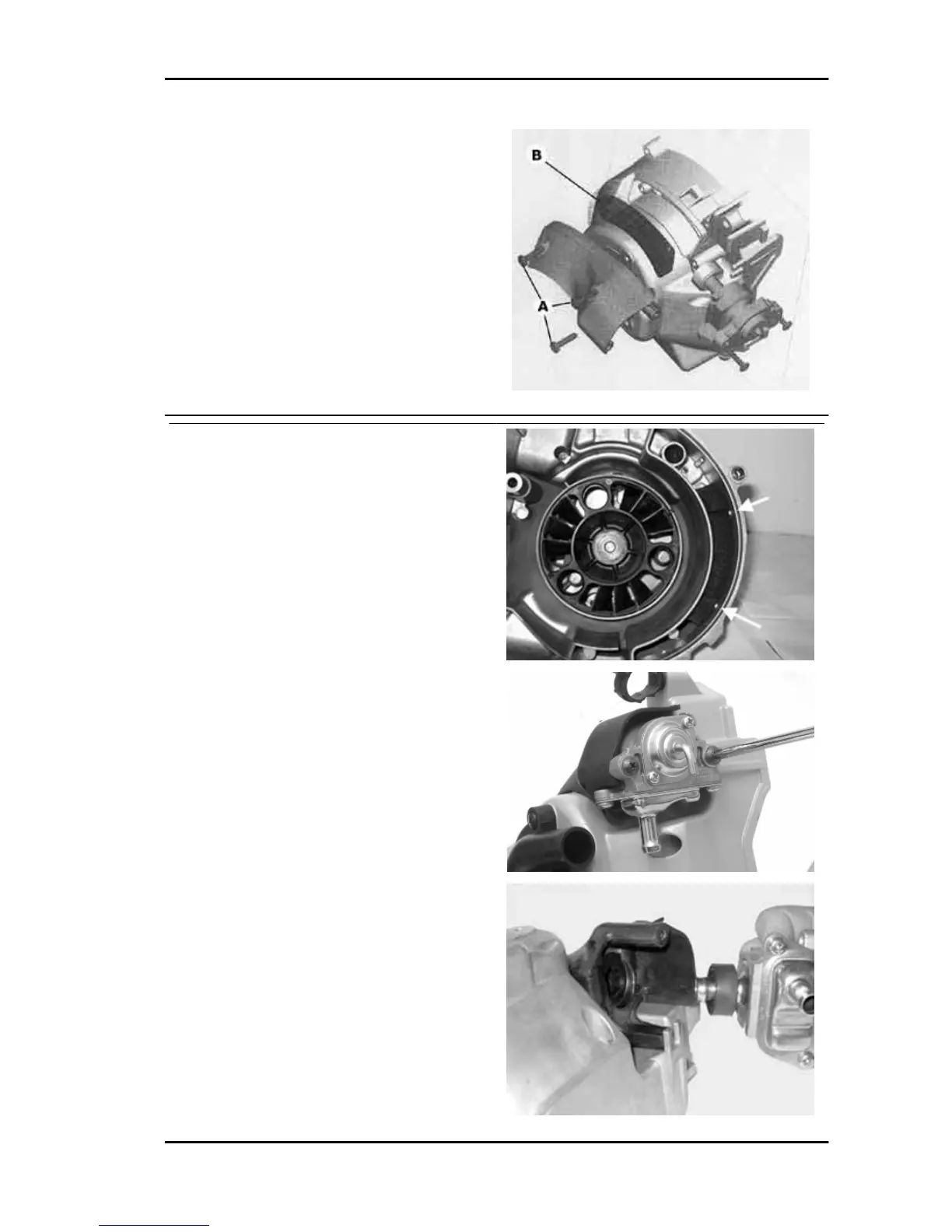 B

A