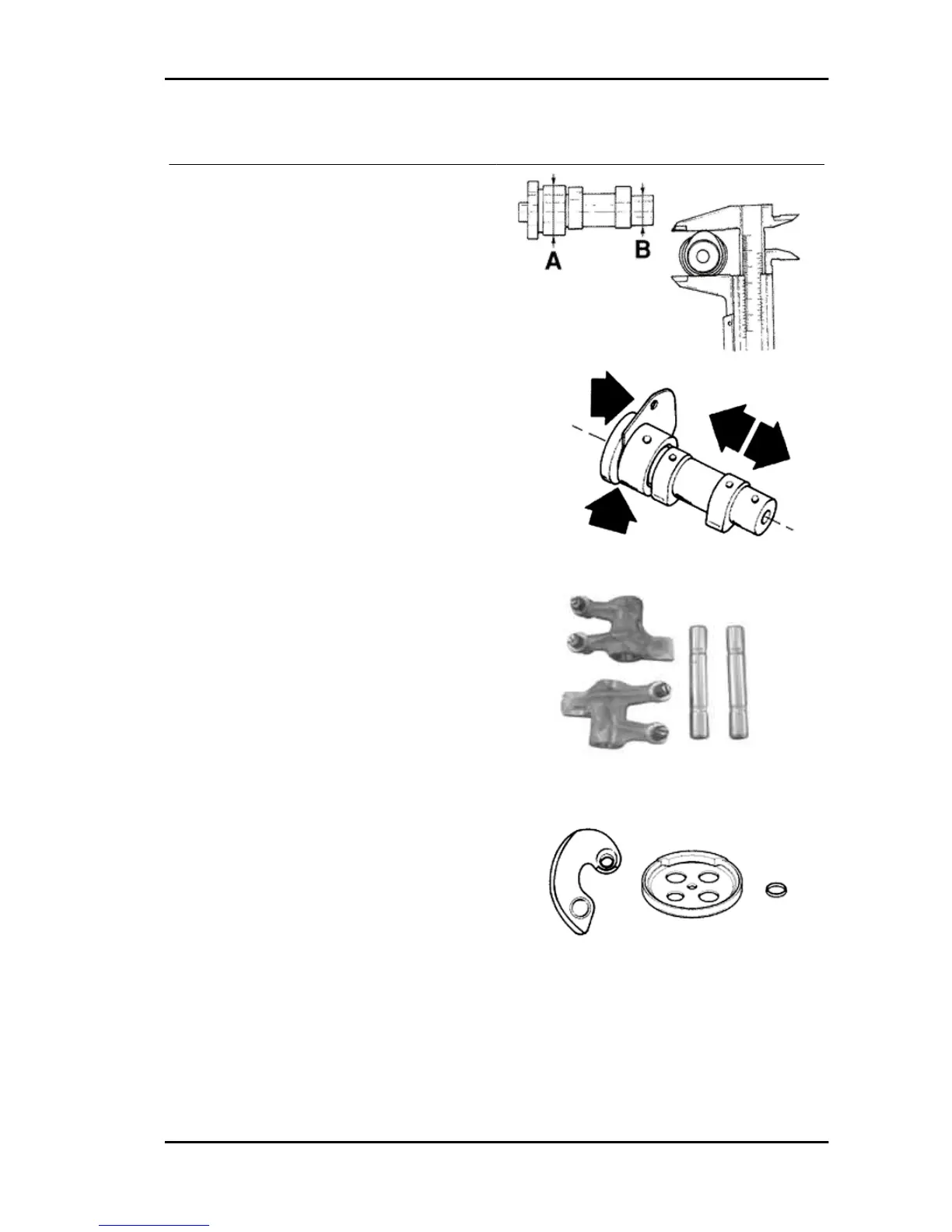 A

B