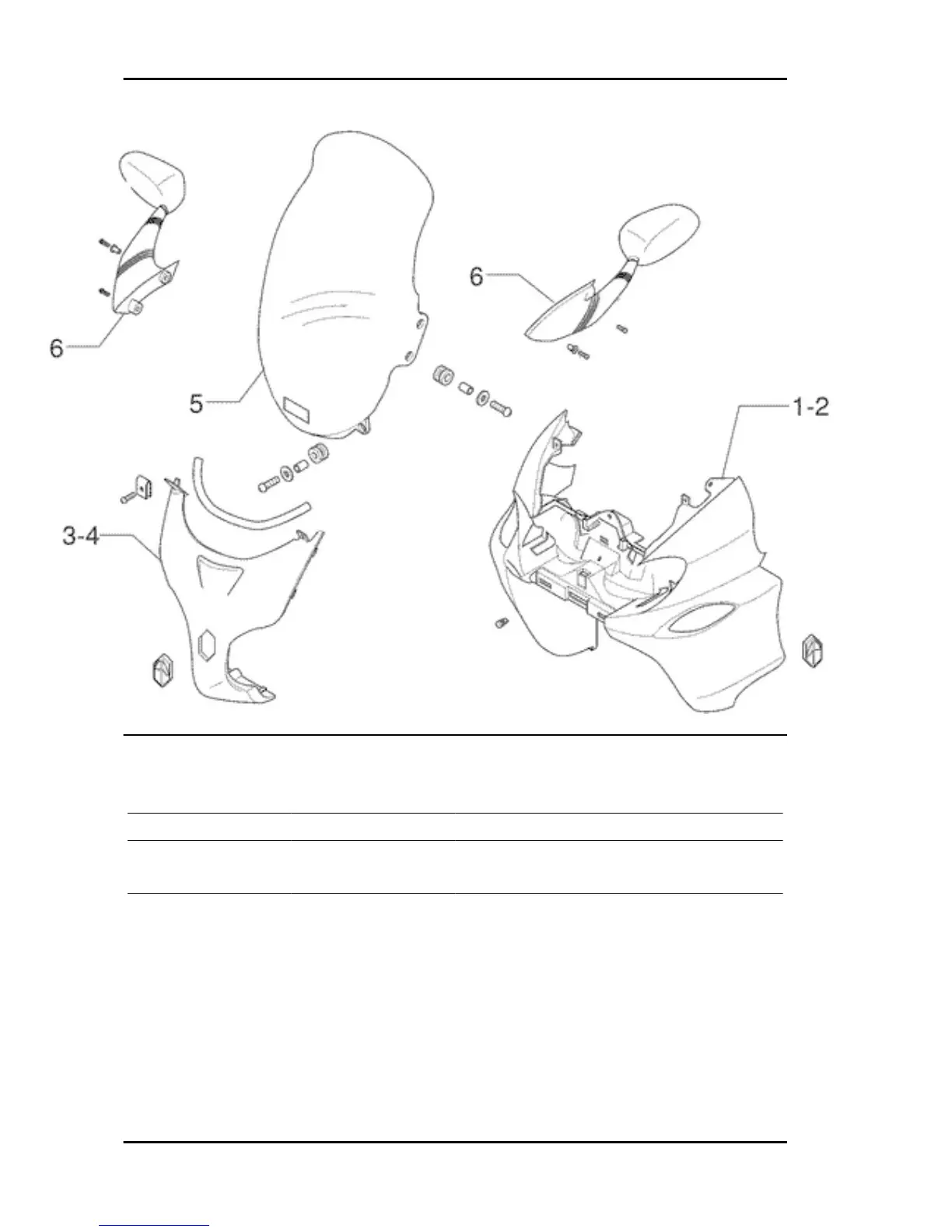 6

5

6

1-2

3-4