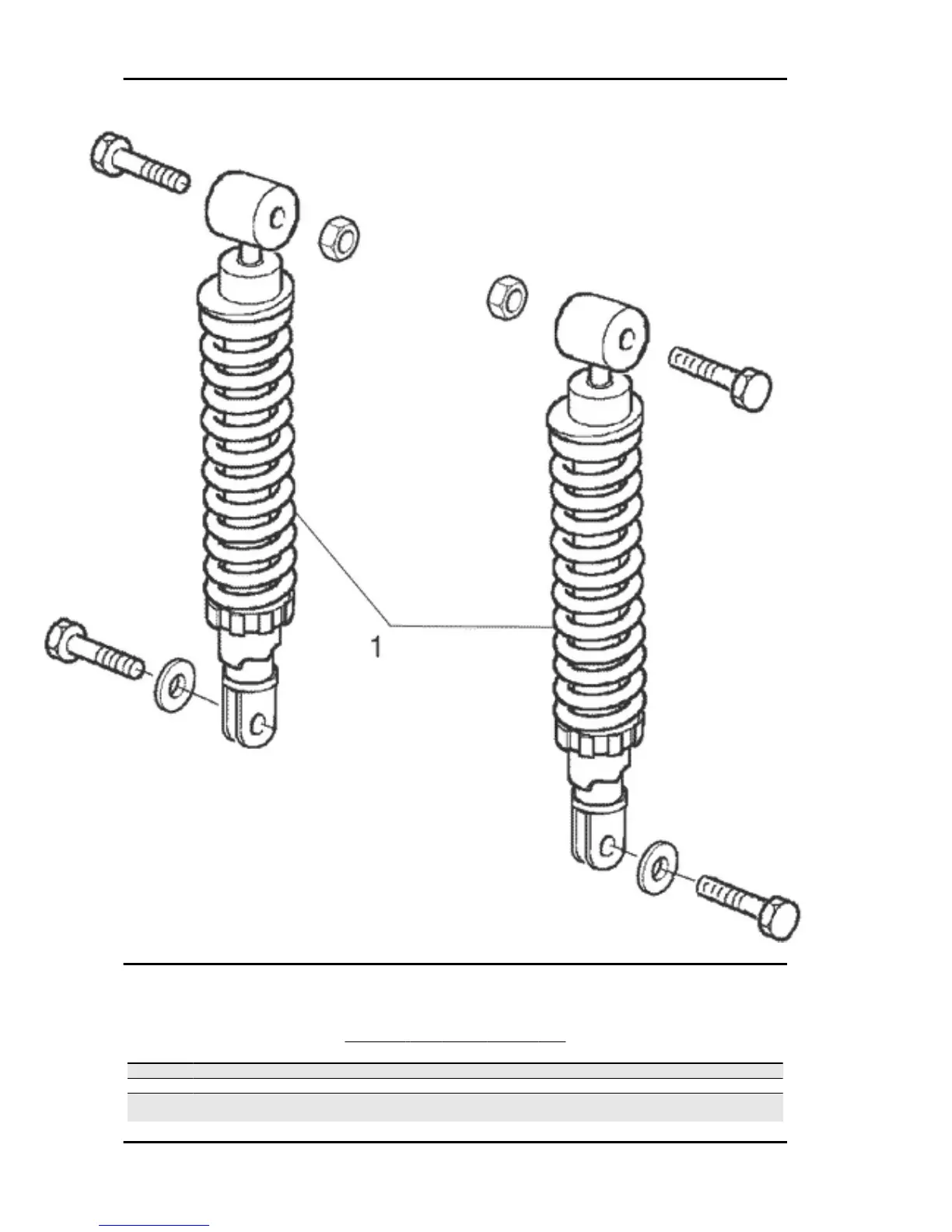 1