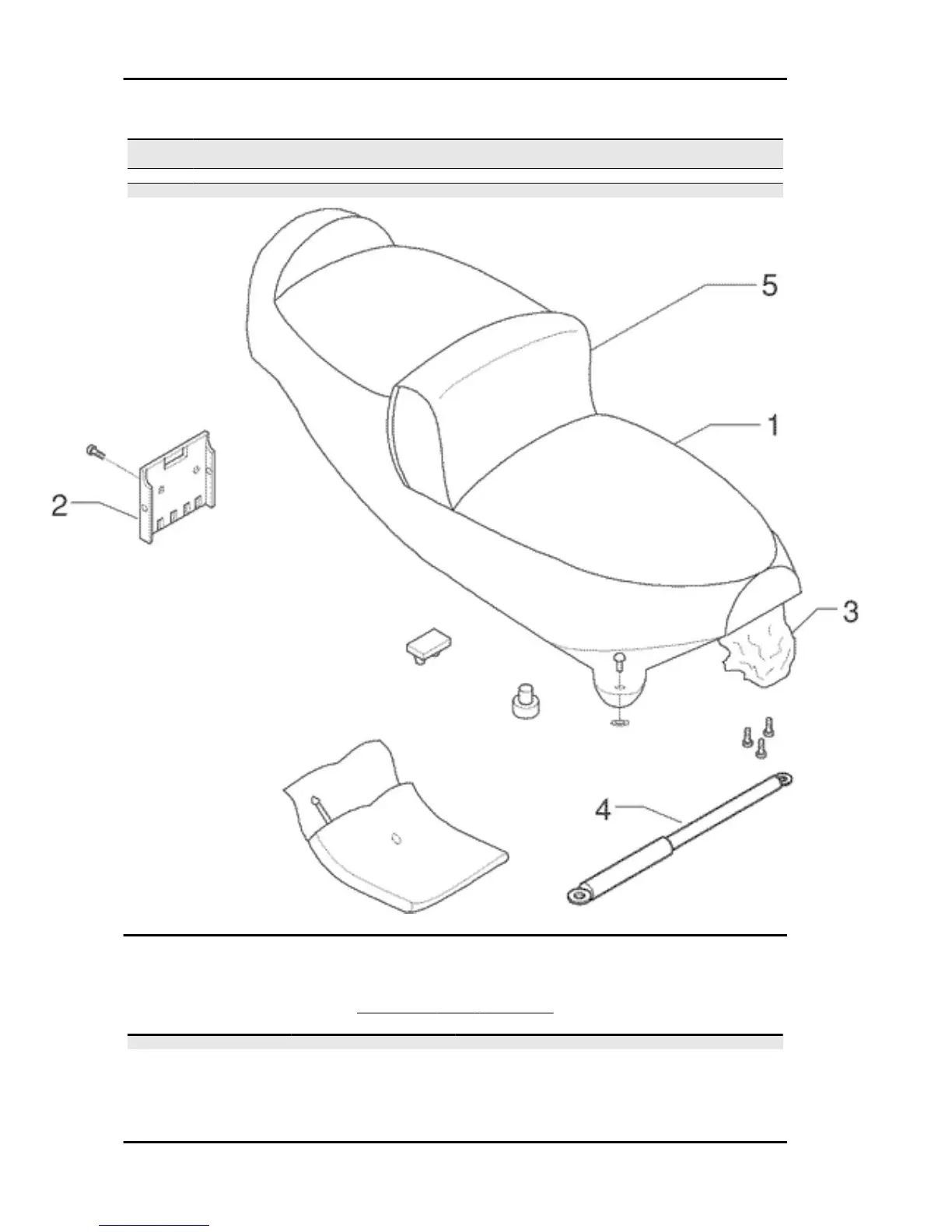 5

1

2

3

4