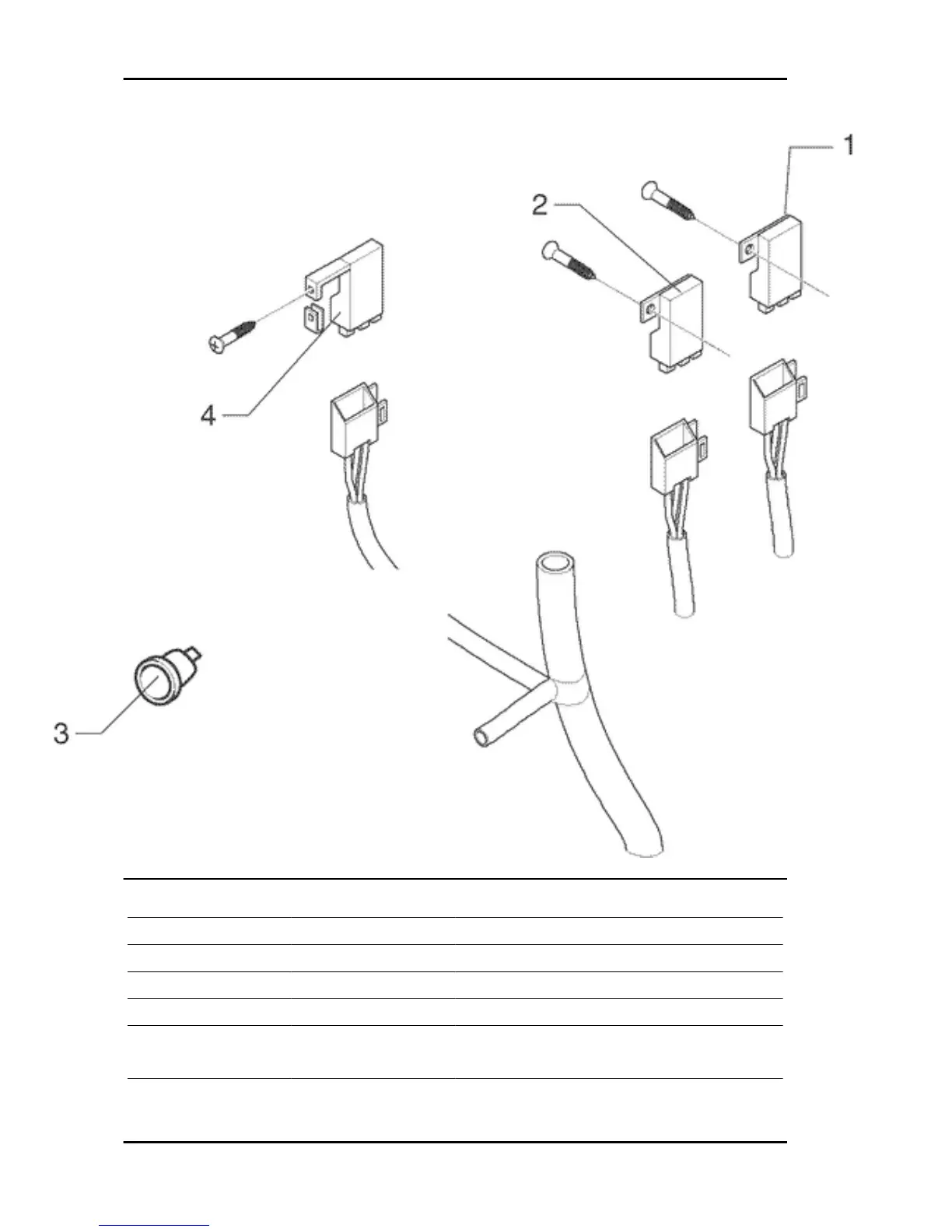 1

2

4

3