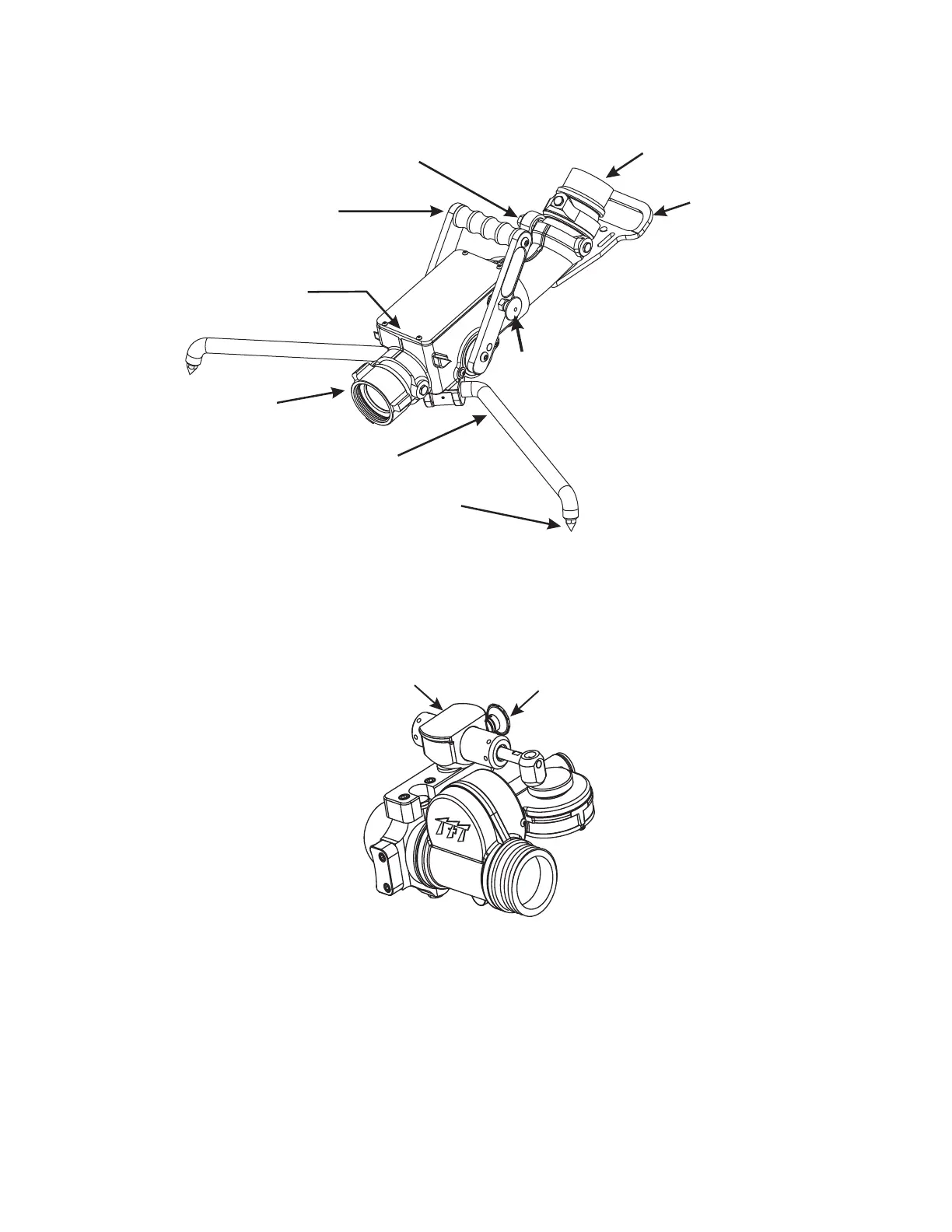 TFT