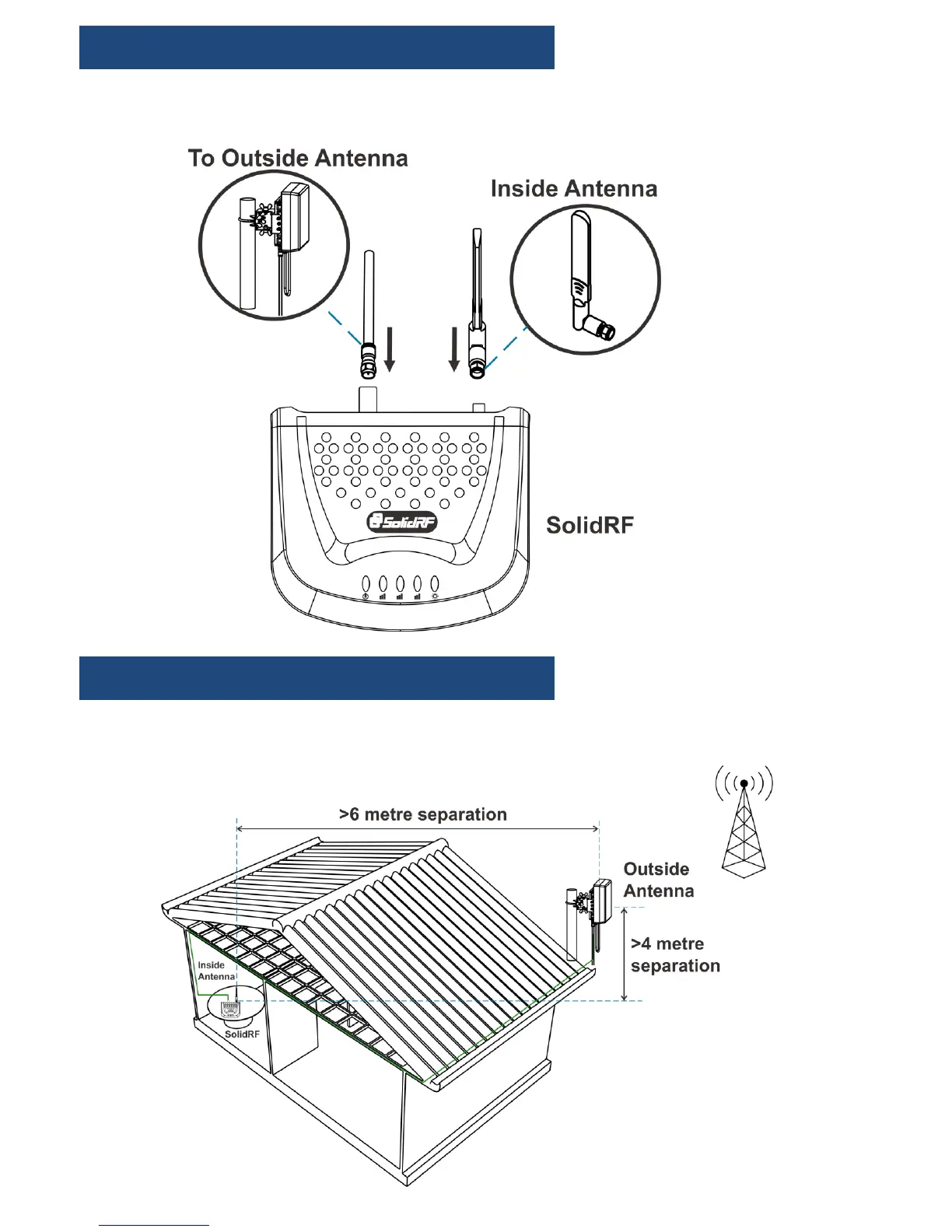 To Outside Antenna

Inside Antenna

SolidRF

SolidRF

>6 metre separation

Outside Antenna

>4 metre separation

Inside Antenna

SolidRF