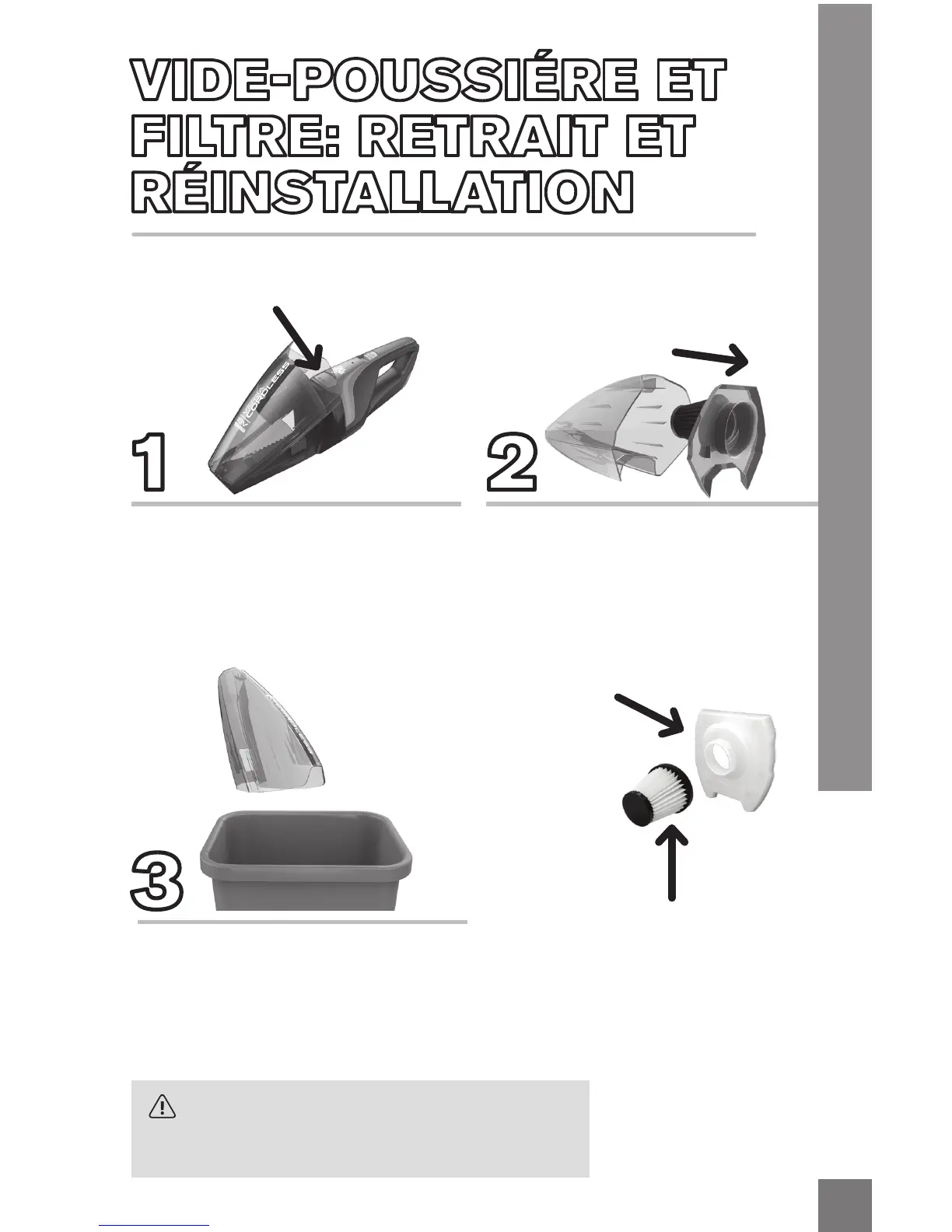 VIDE-POUSSIÉRE ET FILTRE: RETRAIT ET RÉINSTALLATION

CORDLESS

1

2

3