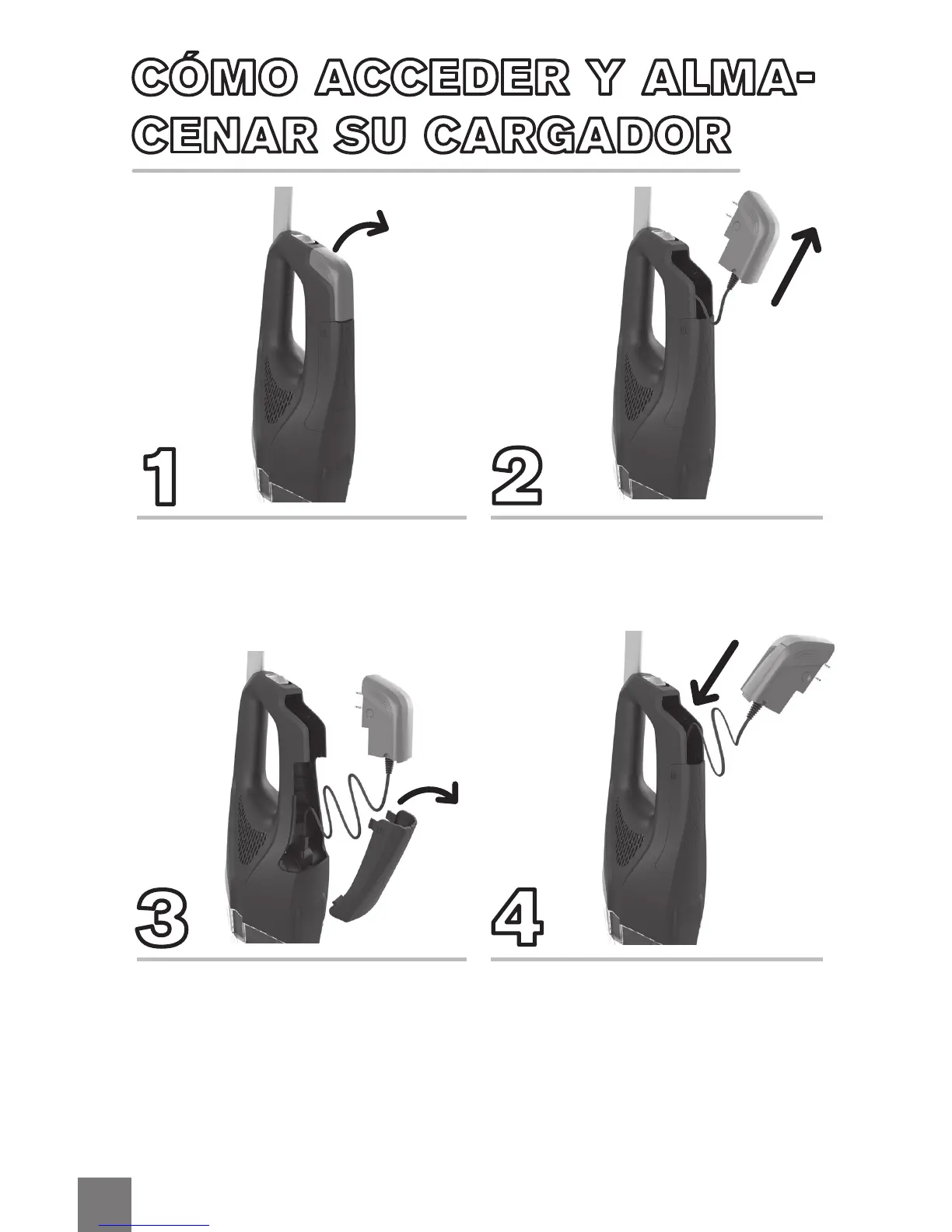 CÓMO ACCEDER Y ALMACENAR SU CARGADOR

1

2

3

4