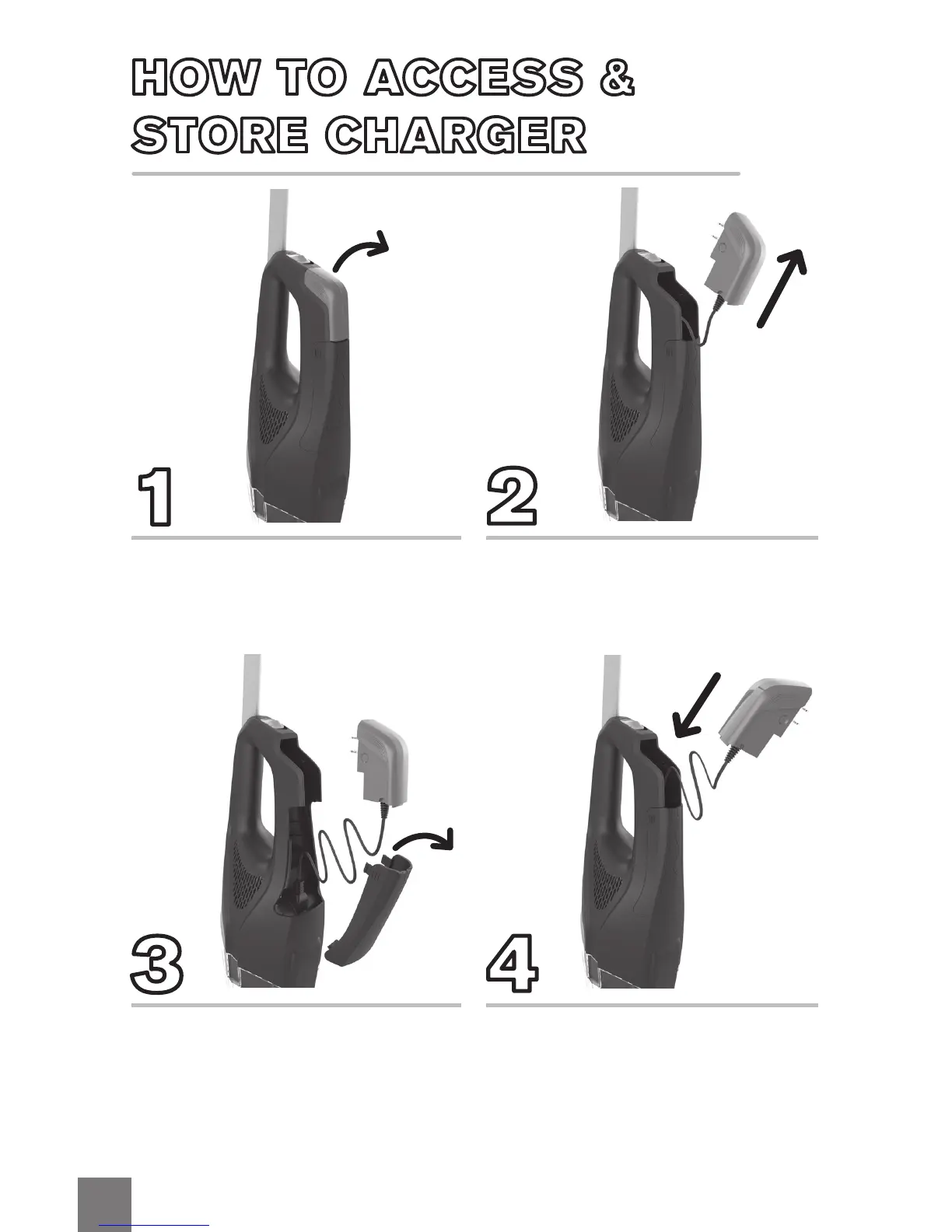 HOW TO ACCESS & STORE CHARGER

1

2

3

4