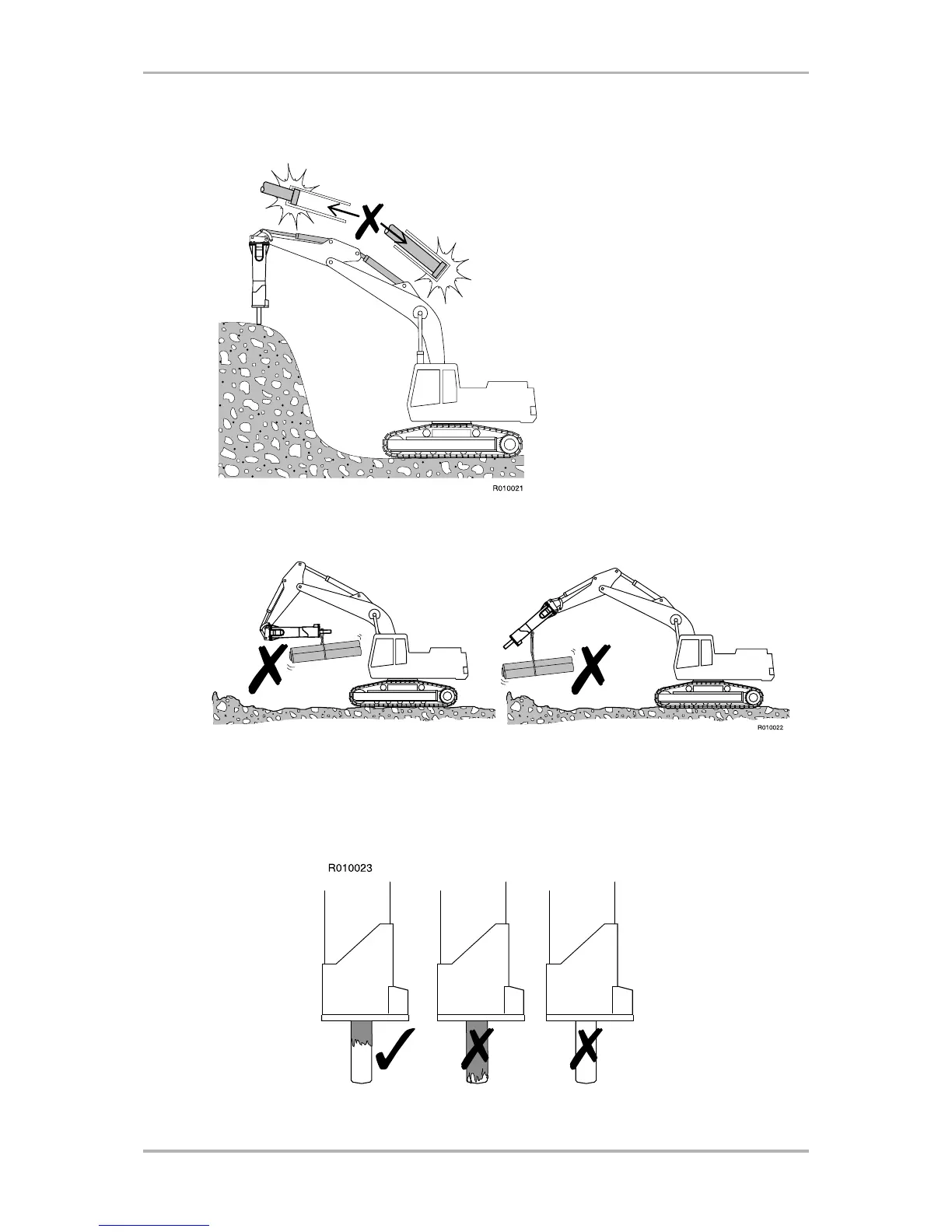 R010021

R010022

R010023