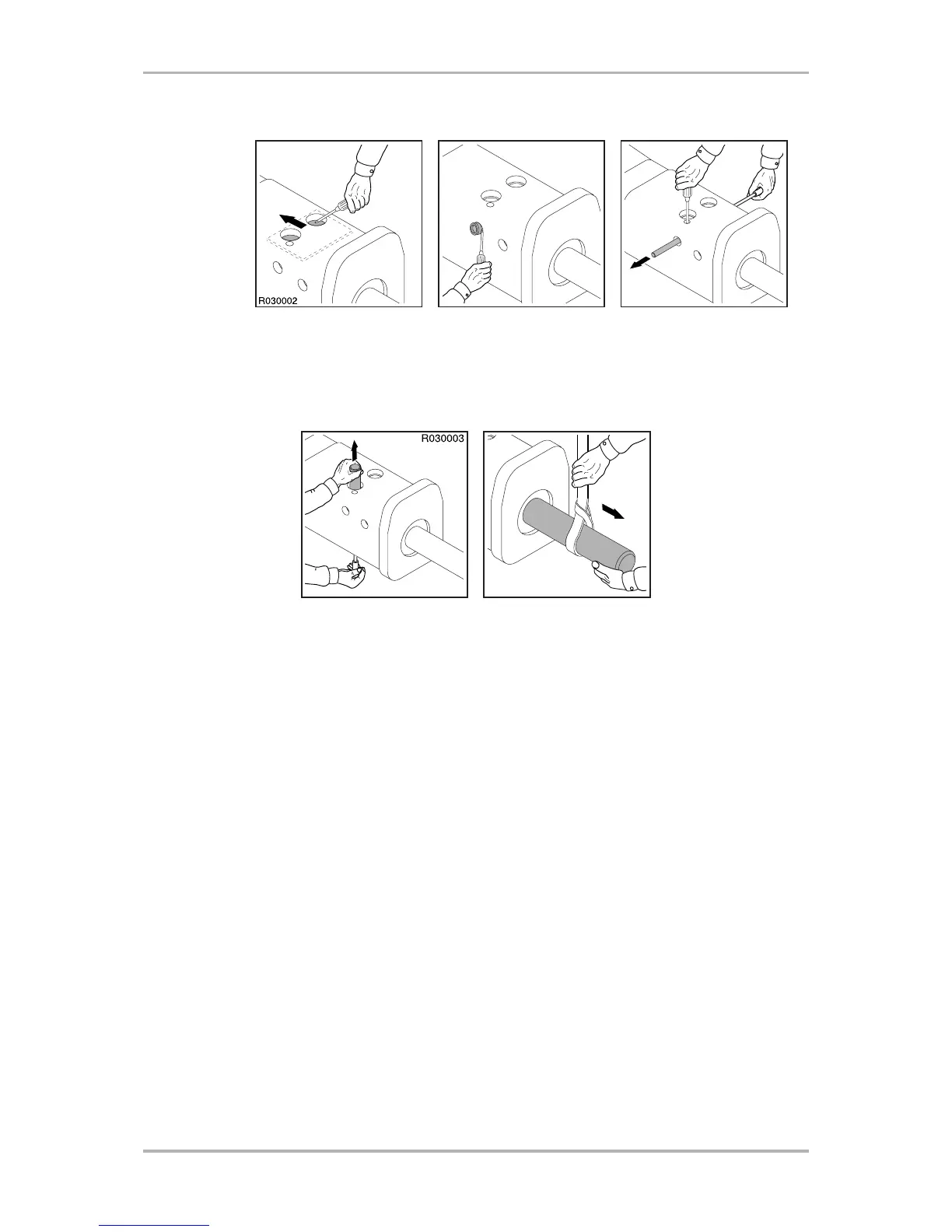 R030002

R030003